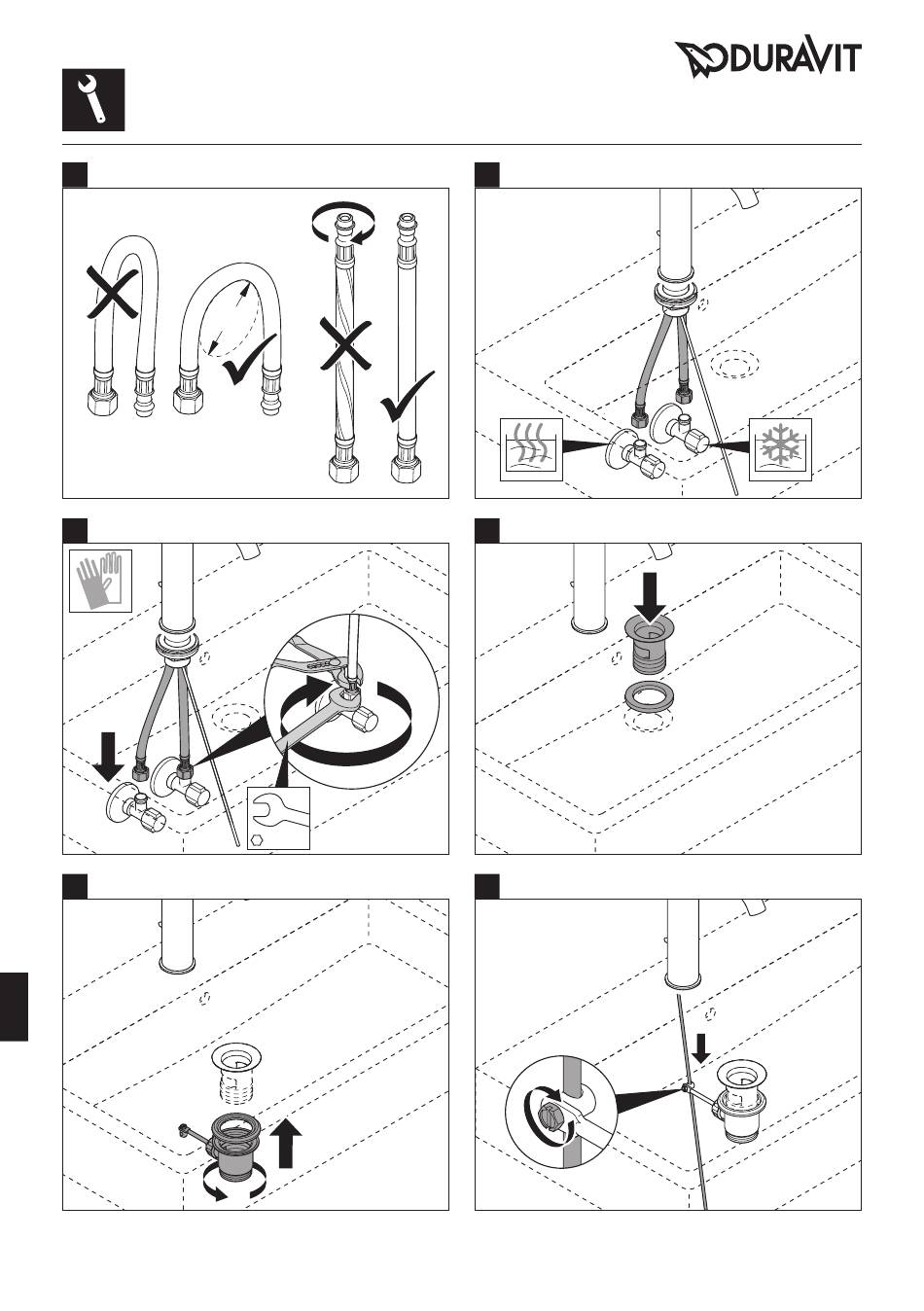 DURAVIT