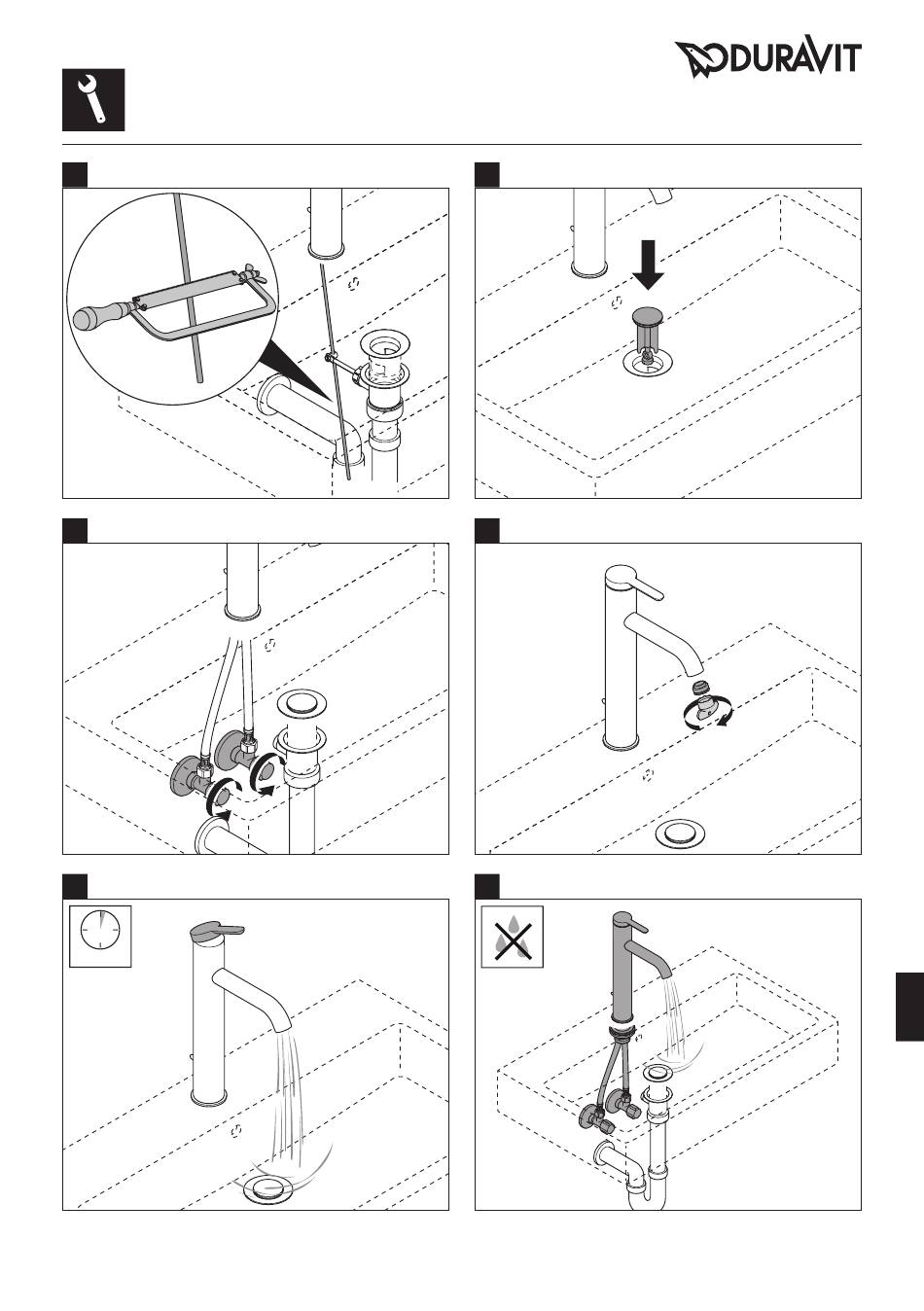 DURAVIT