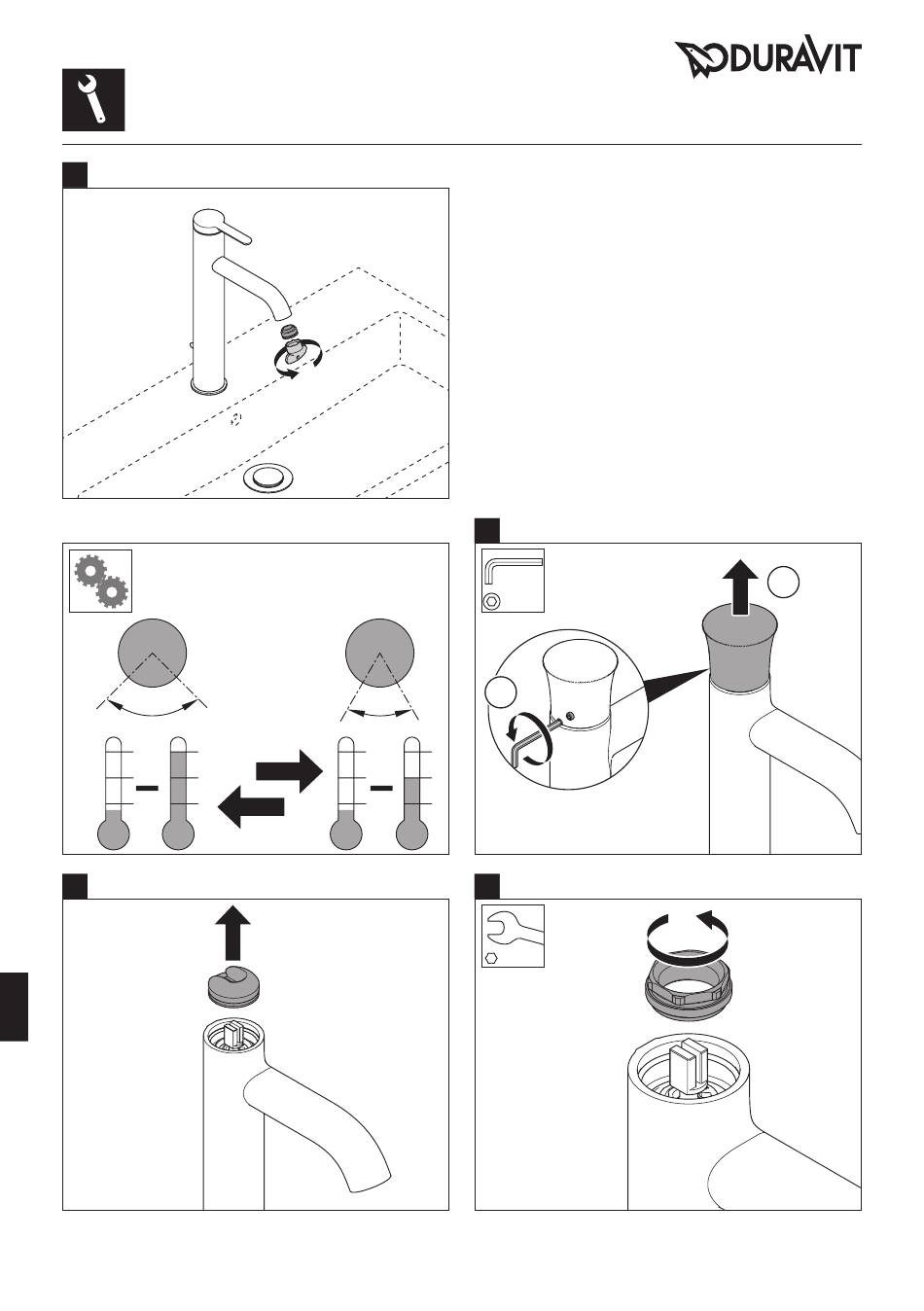 DURAVIT