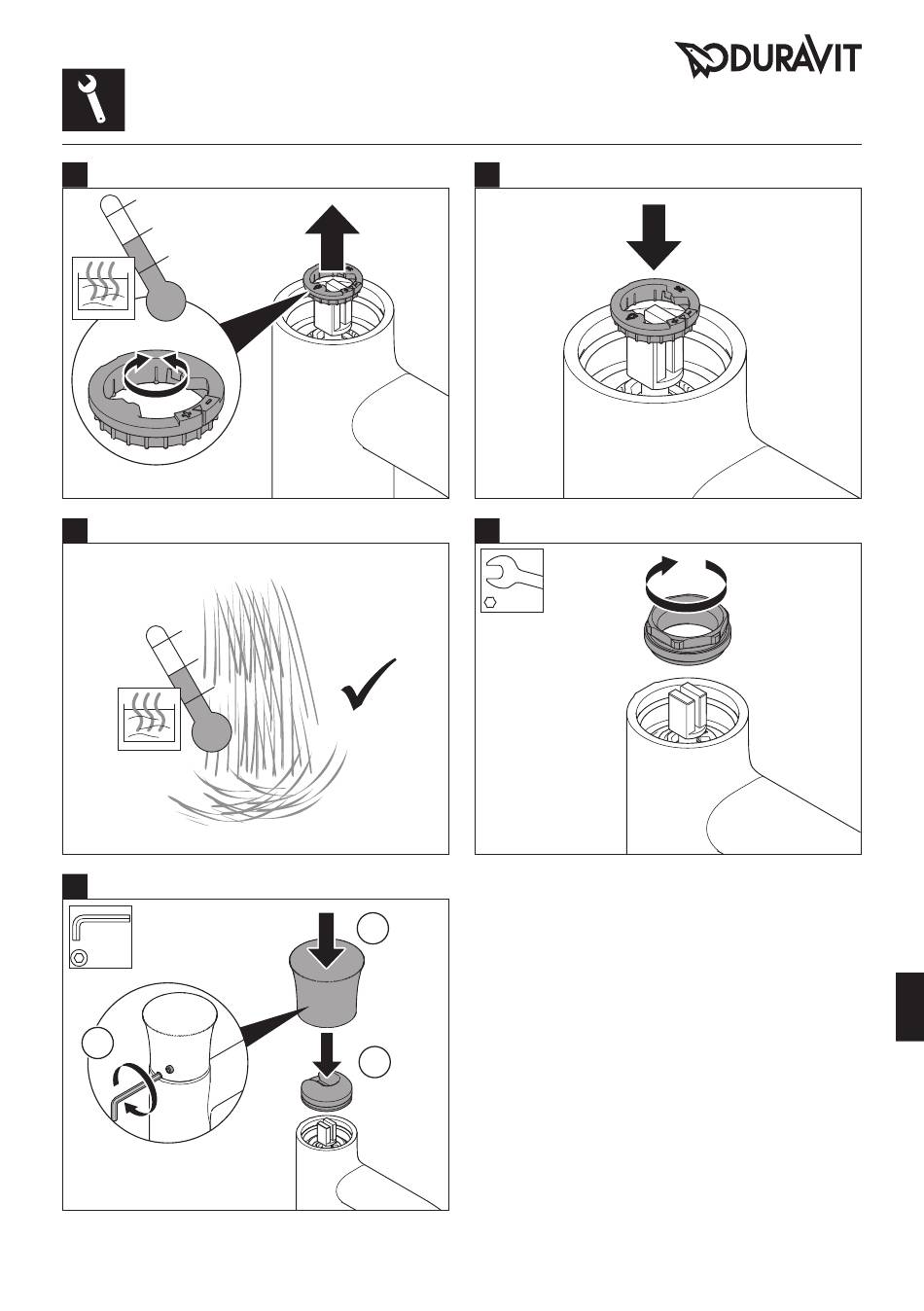 DURAVIT