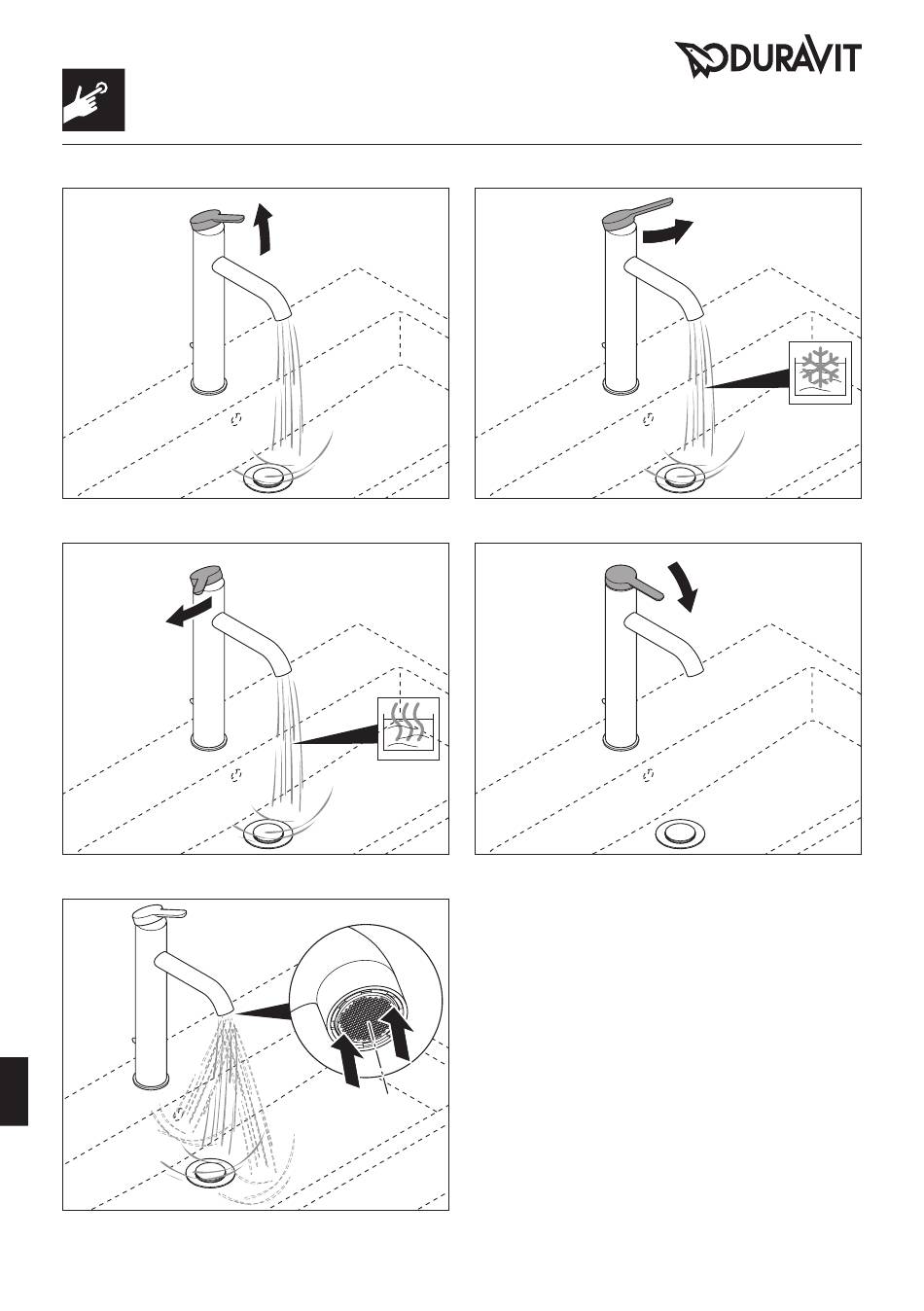 DURAVIT