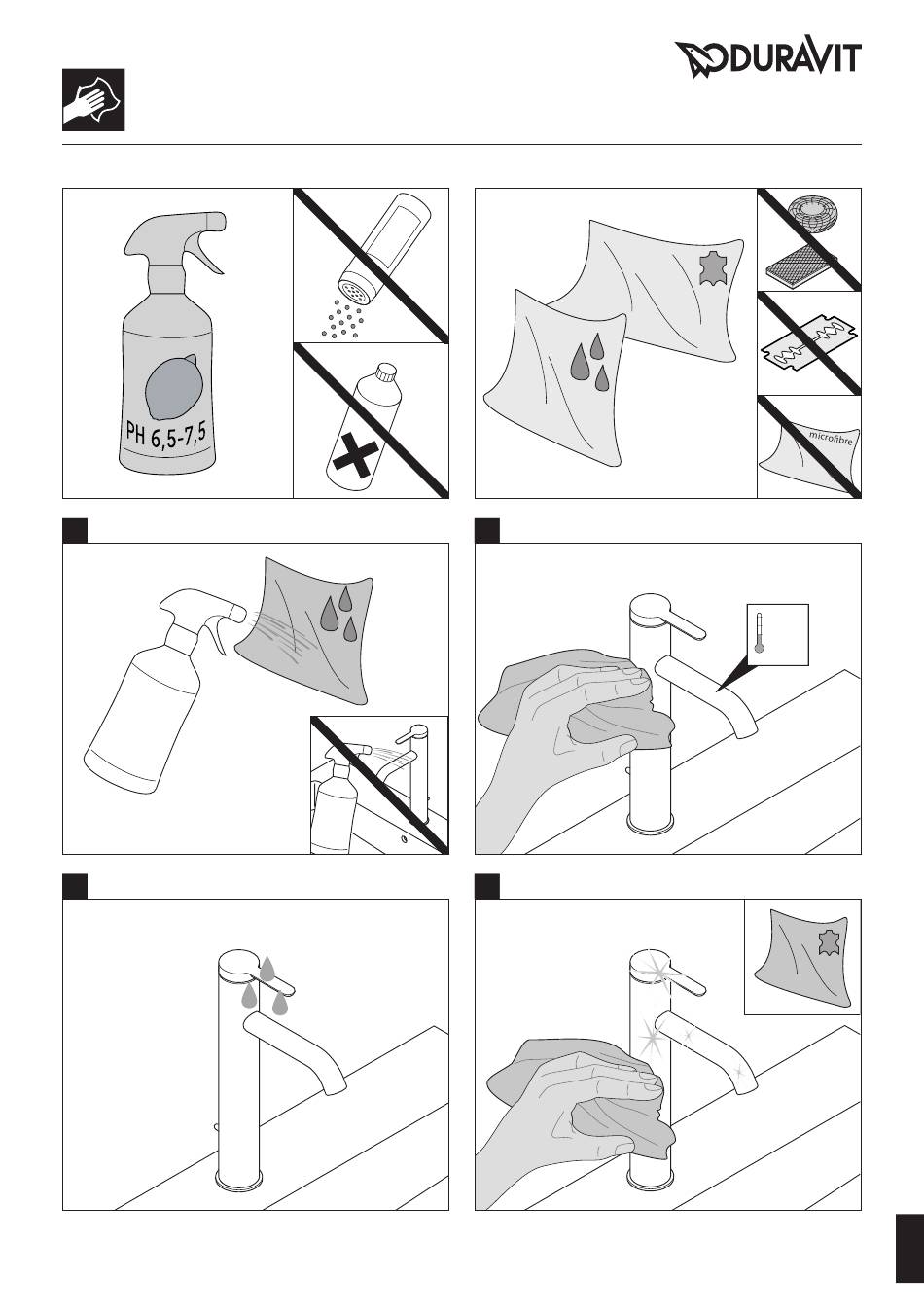 DURAVIT

PH 6,5-7,5

microfibre