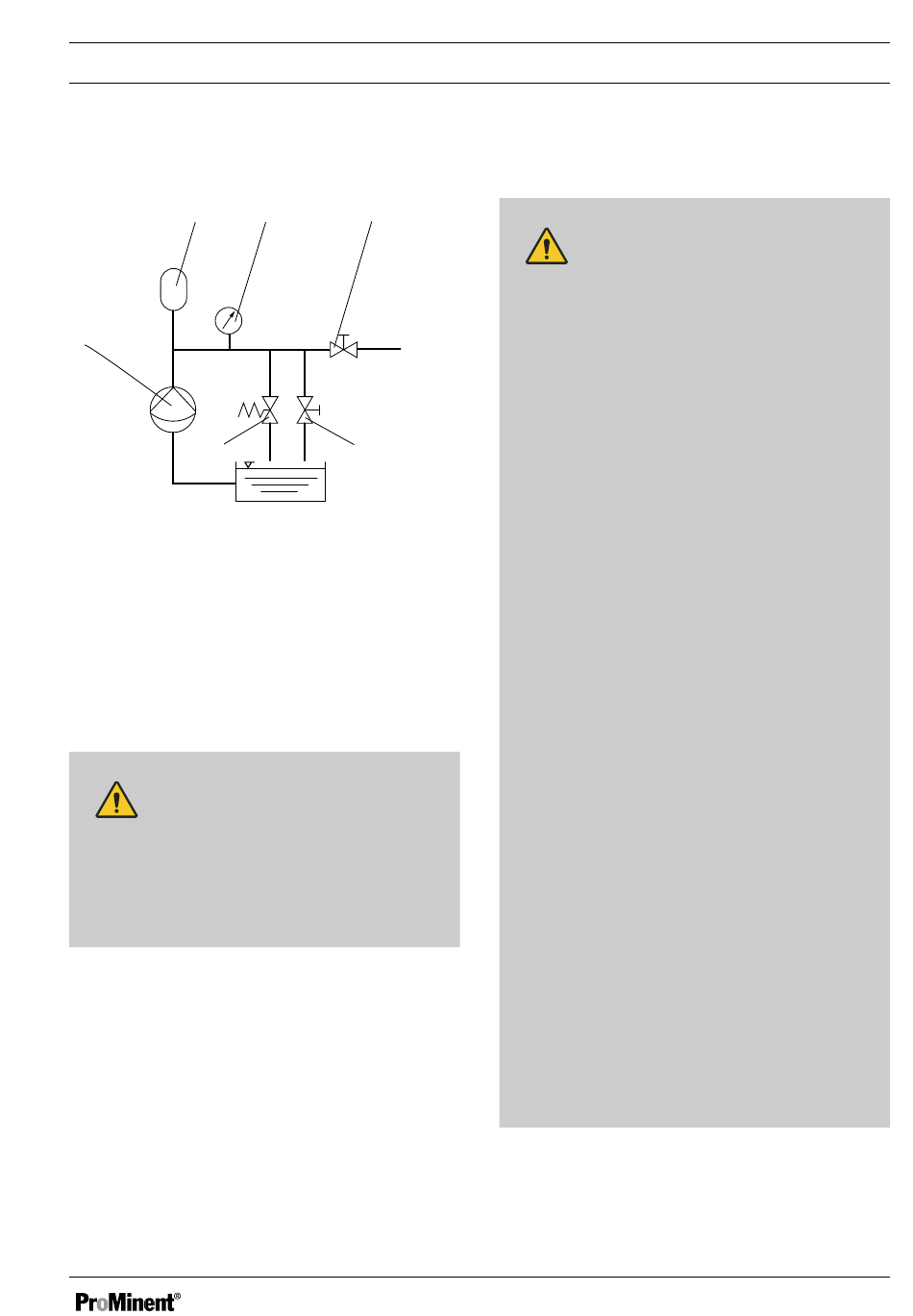 ProMinent®