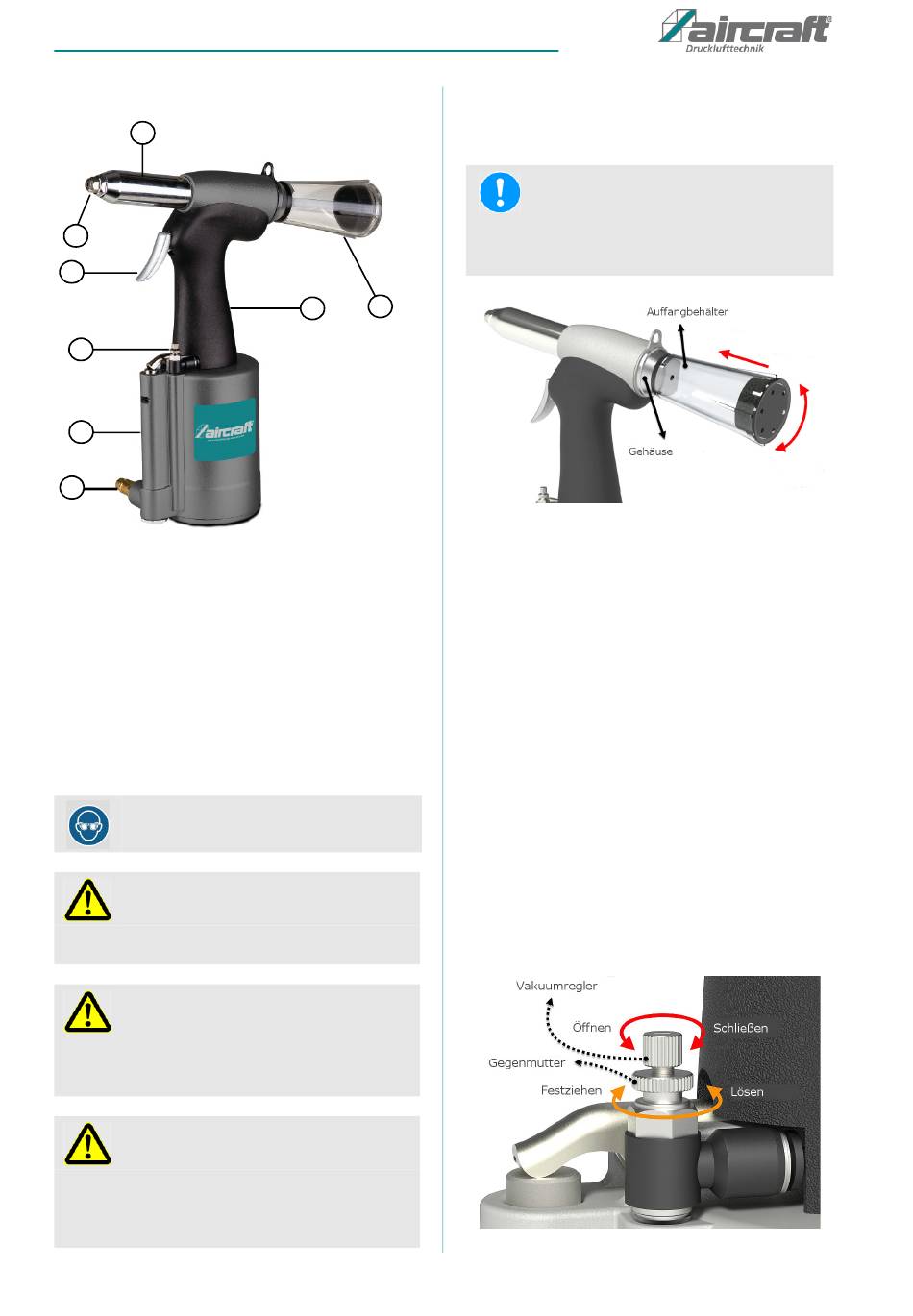 aircraft®
Drucklufttechnik

aircraft

Auffangbehälter

Gehäuse

Vakuumregler
Öffnen
Schließen
Gegenmutter
Festziehen
Lösen