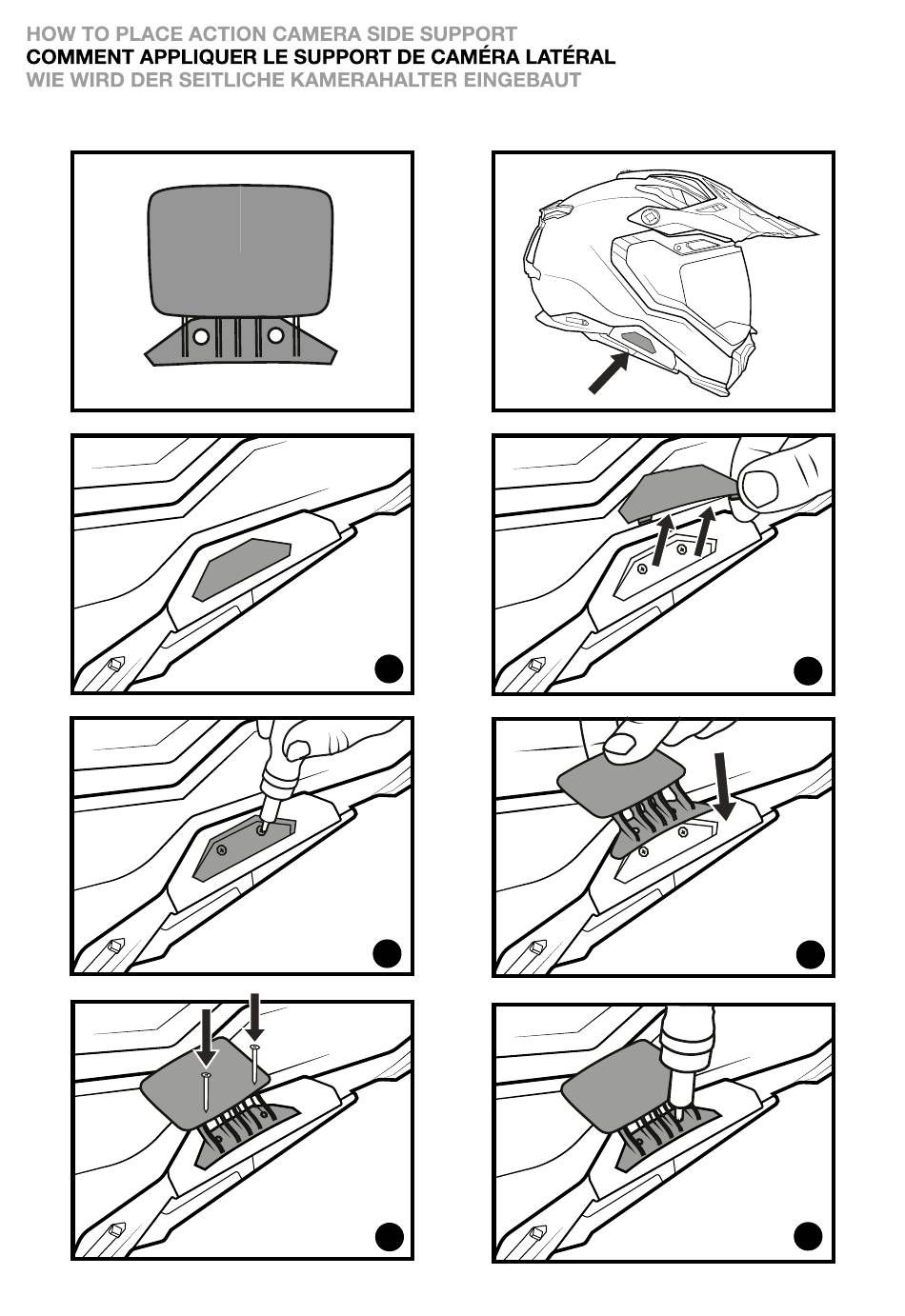 HOW TO PLACE ACTION CAMERA SIDE SUPPORT
COMMENT APPLIQUER LE SUPPORT DE CAMÉRA LATÉRAL
WIE WIRD DER SEITLICHE KAMERAHALTER EINGEBAUT