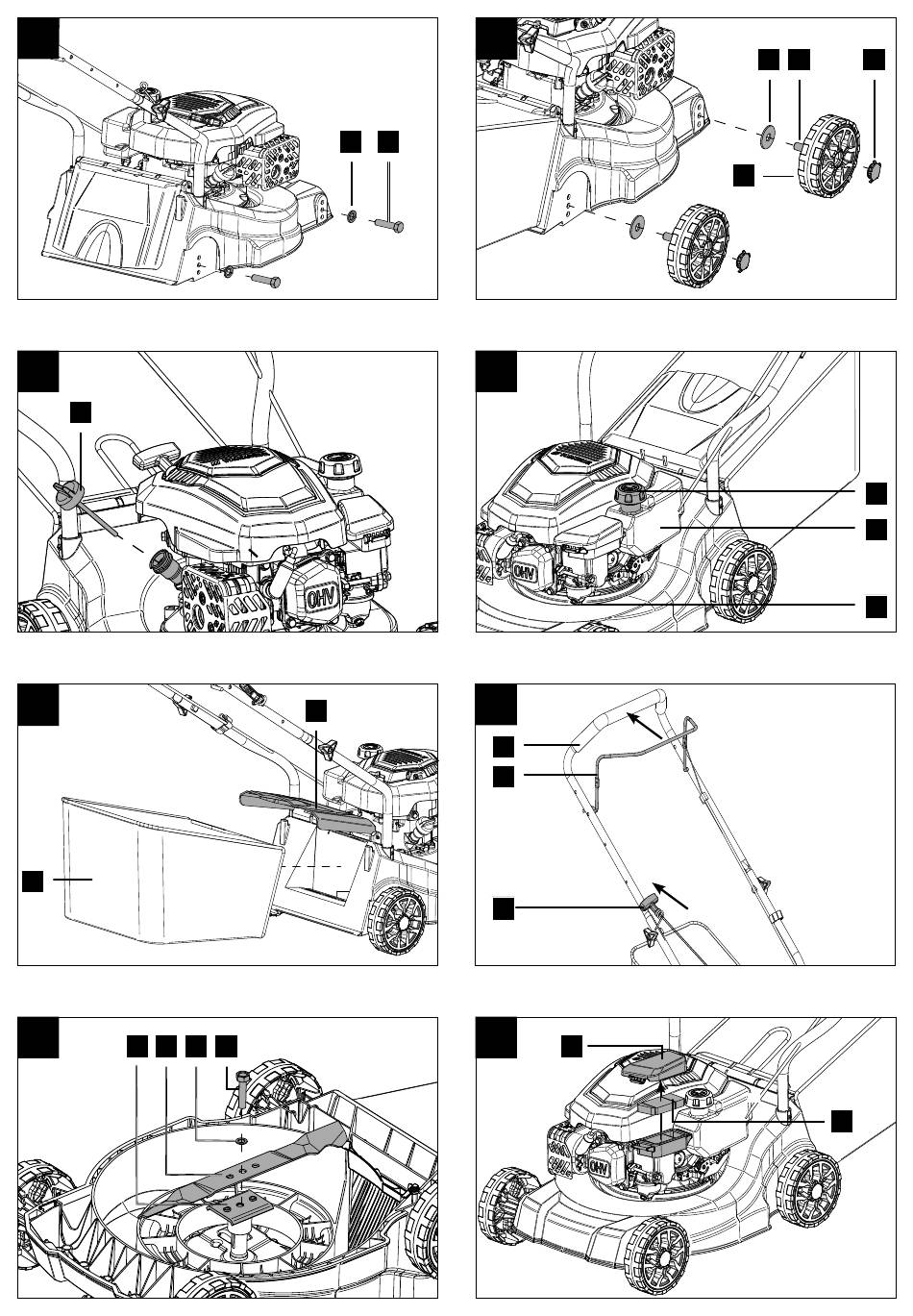 OHV

OHV

OHV