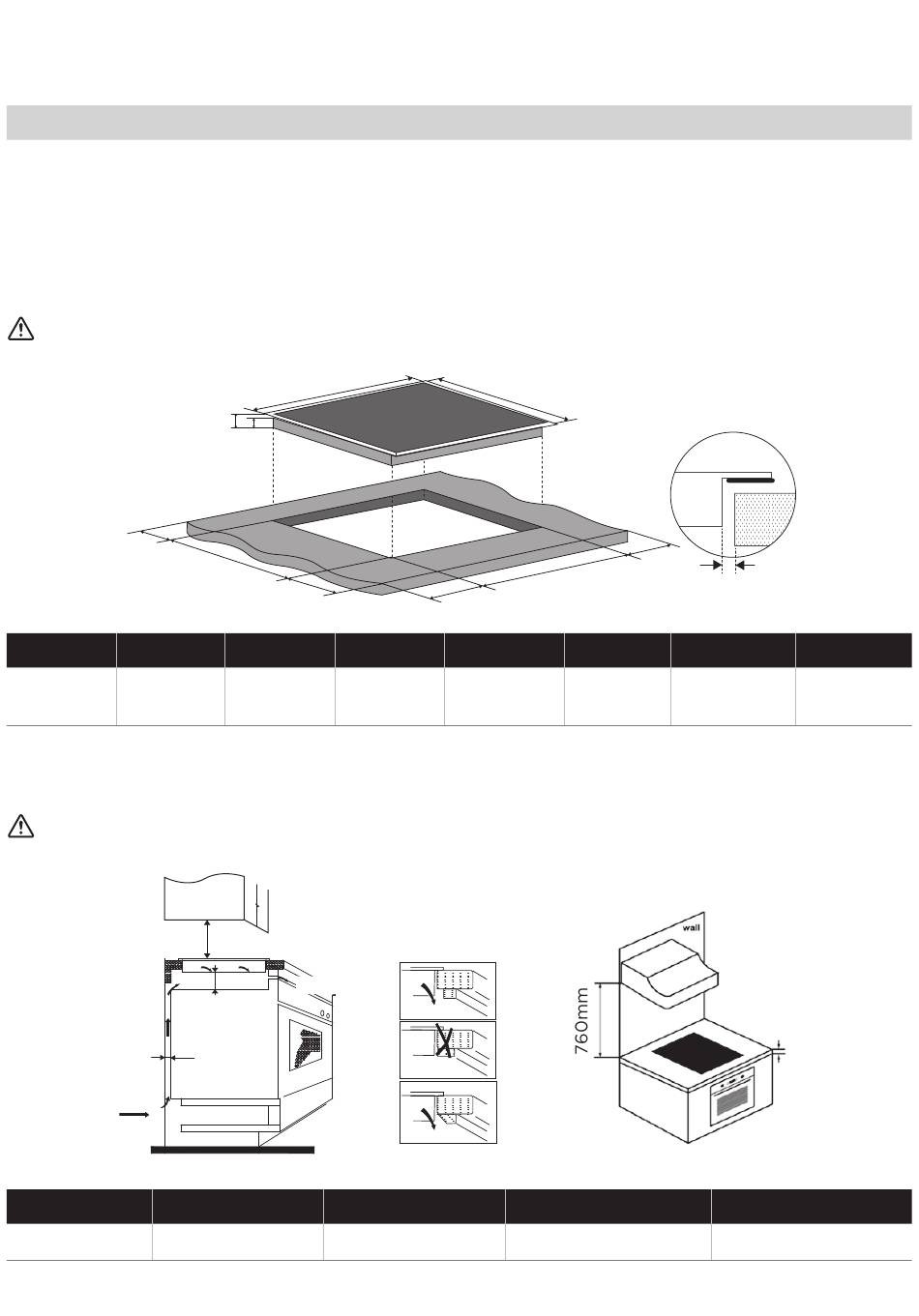 wall

760mm