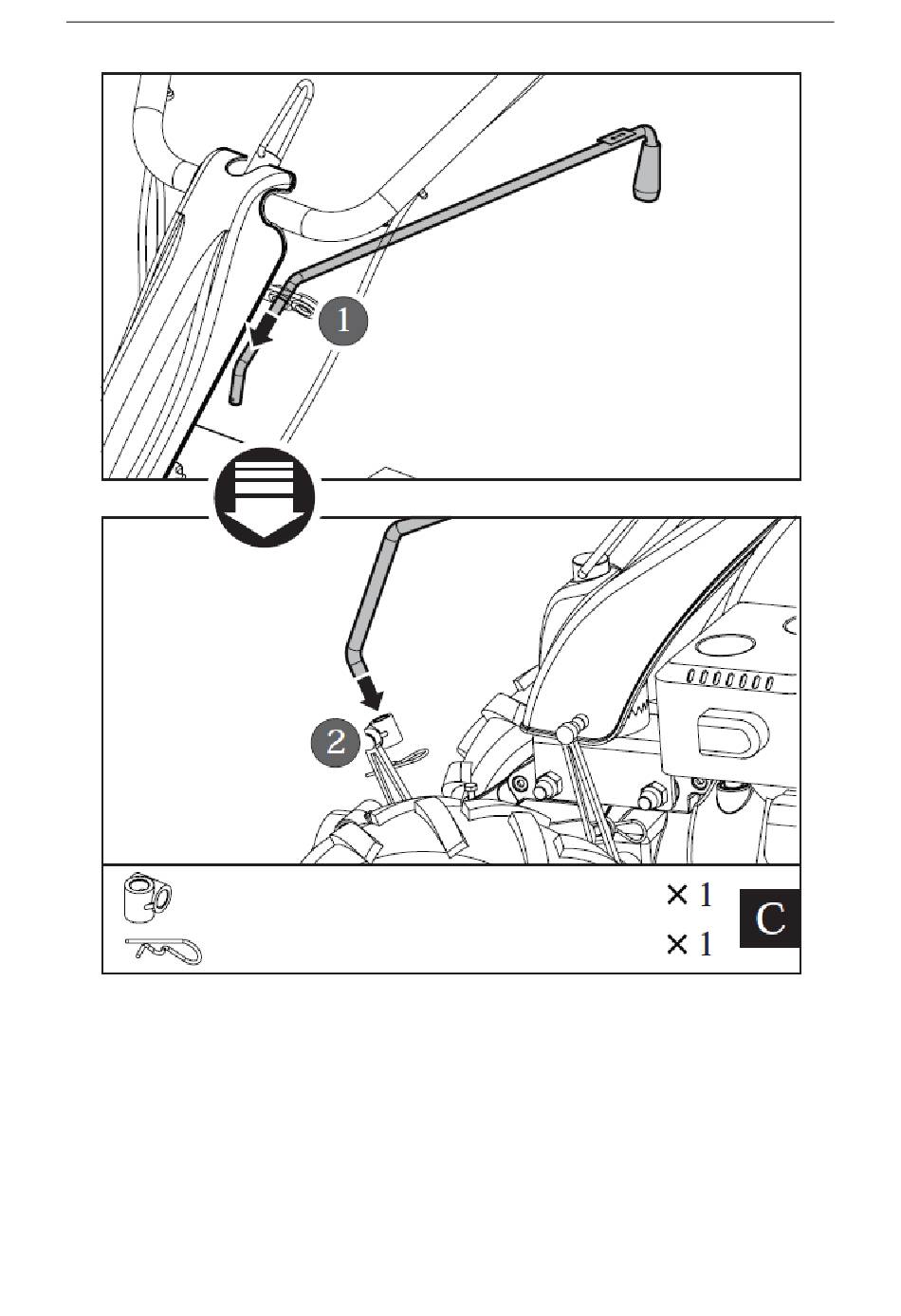 1

2

× 1

× 1

C