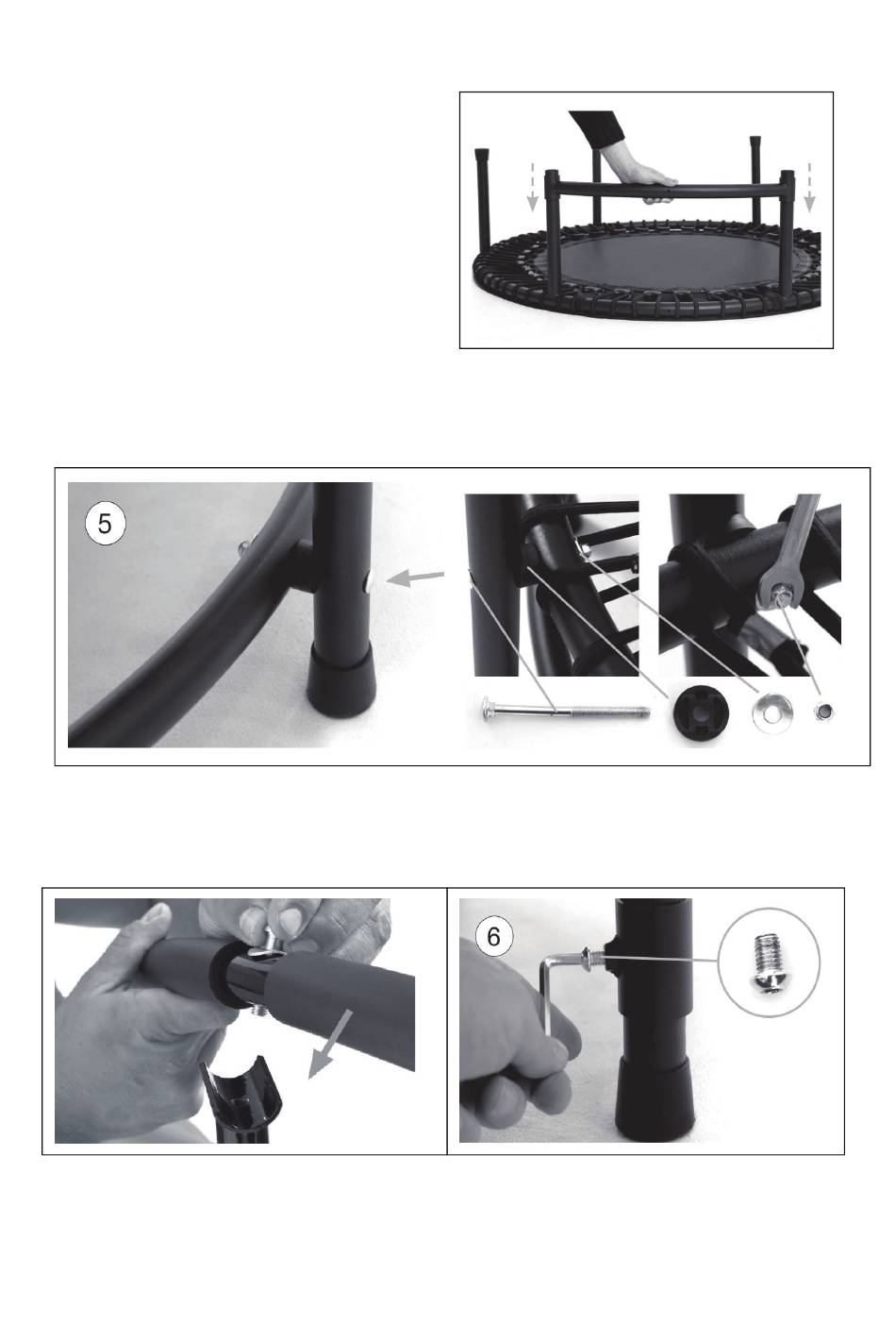 5

6