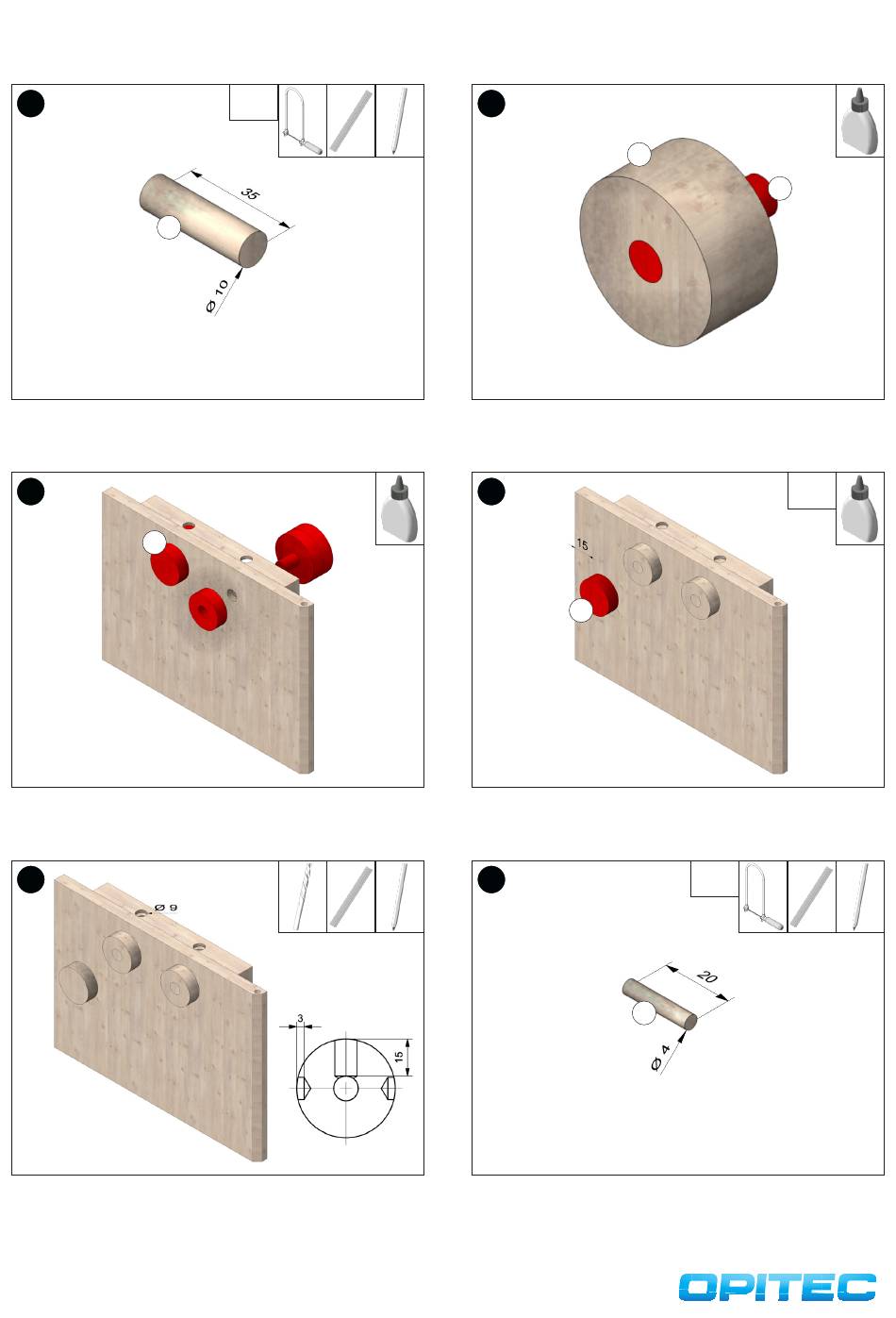 35

Ø 10

15

Ø 9

3

15

20

Ø 4

OPITEC