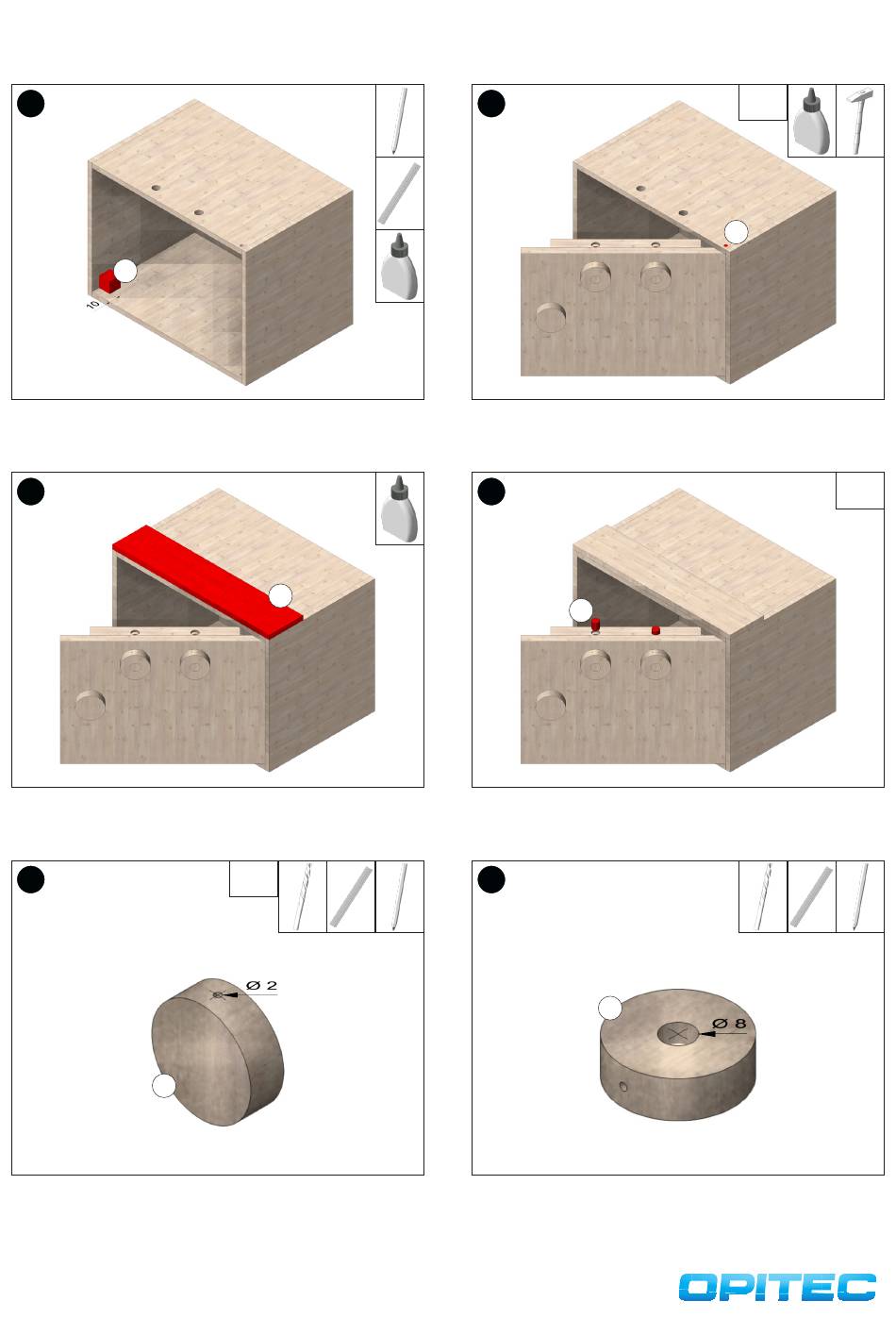 10

Ø 2

Ø 8

OPITEC