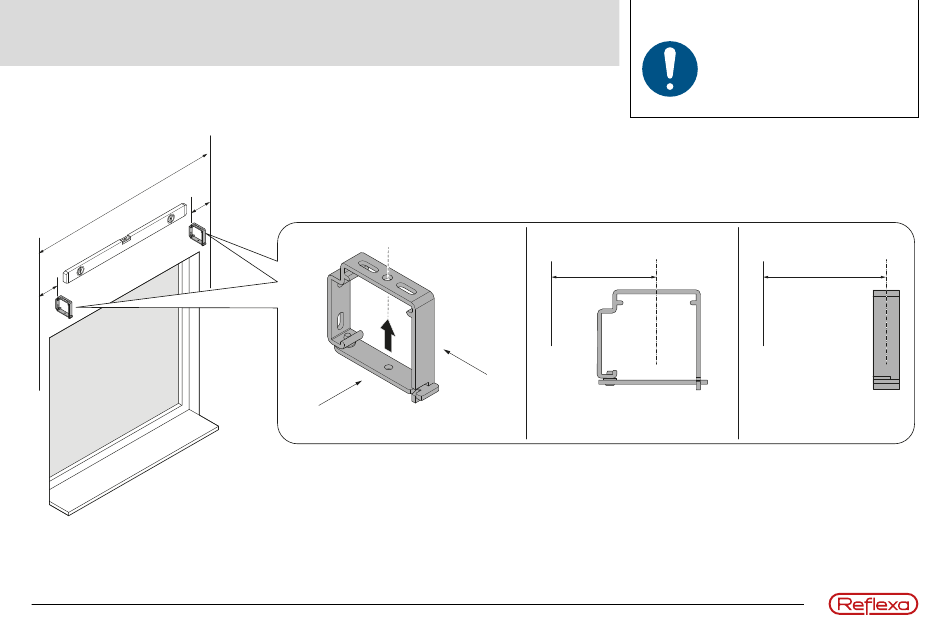 Reflexa