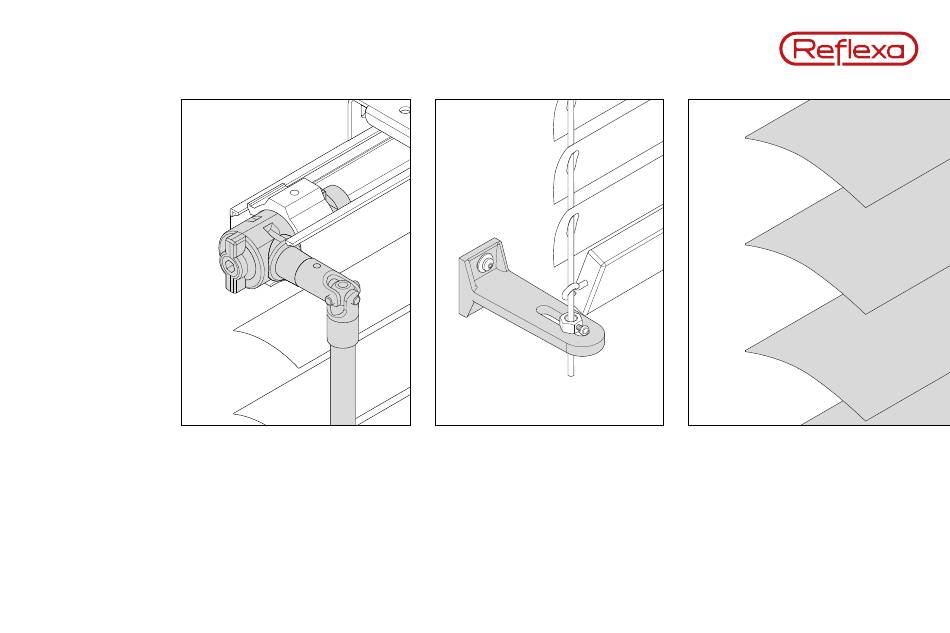 Reflexa