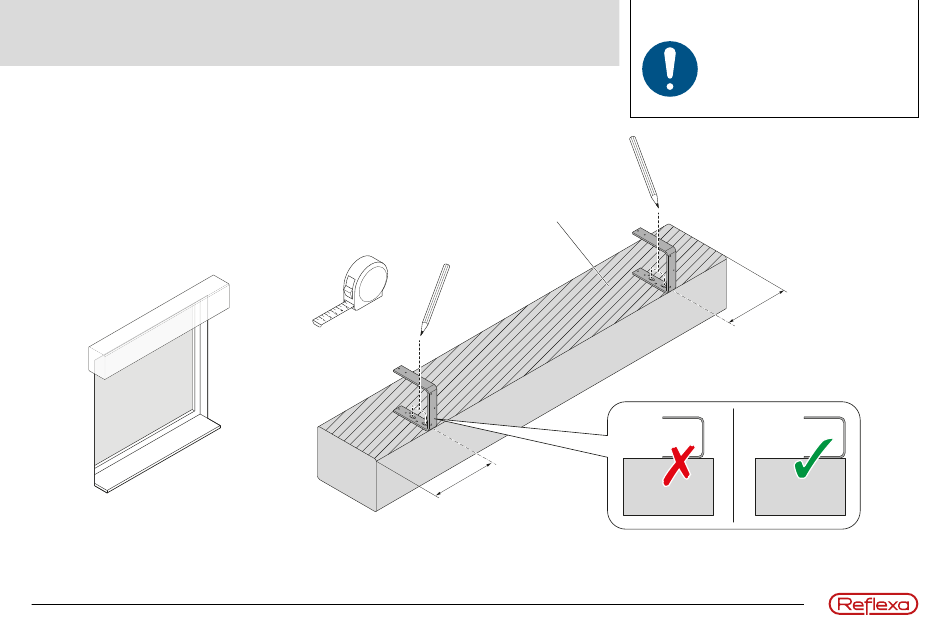 Reflexa