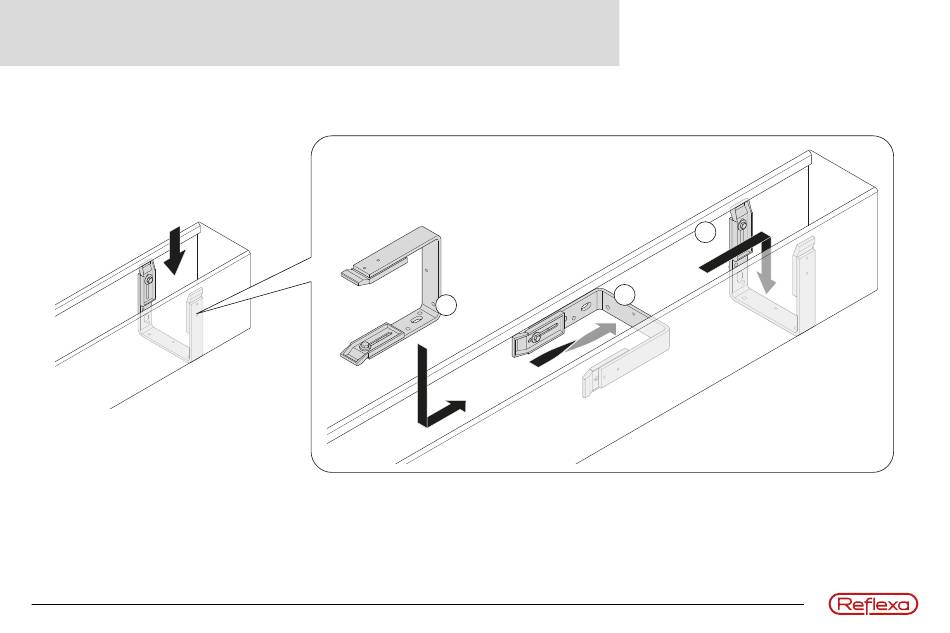 Reflexa