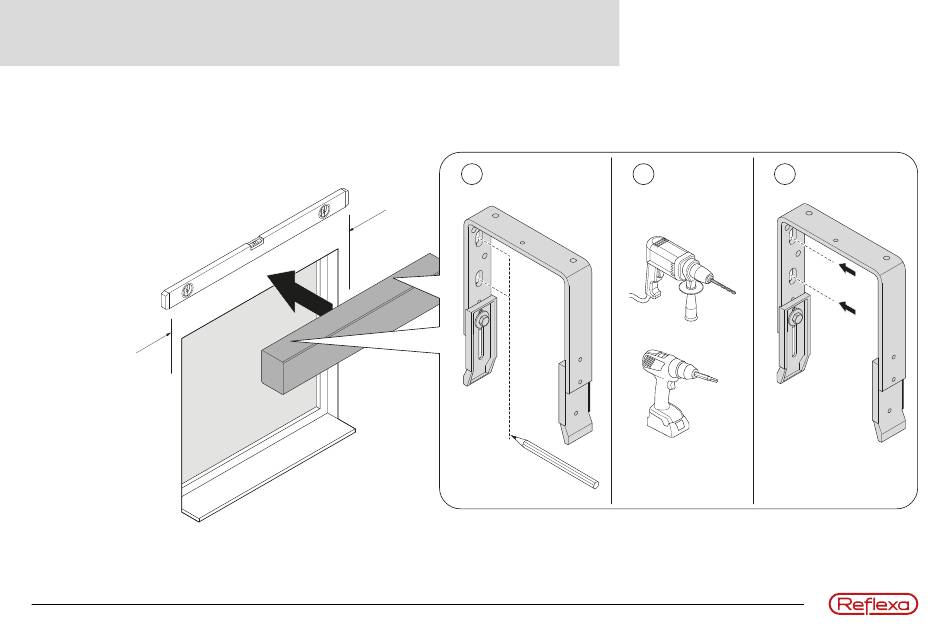 Reflexa