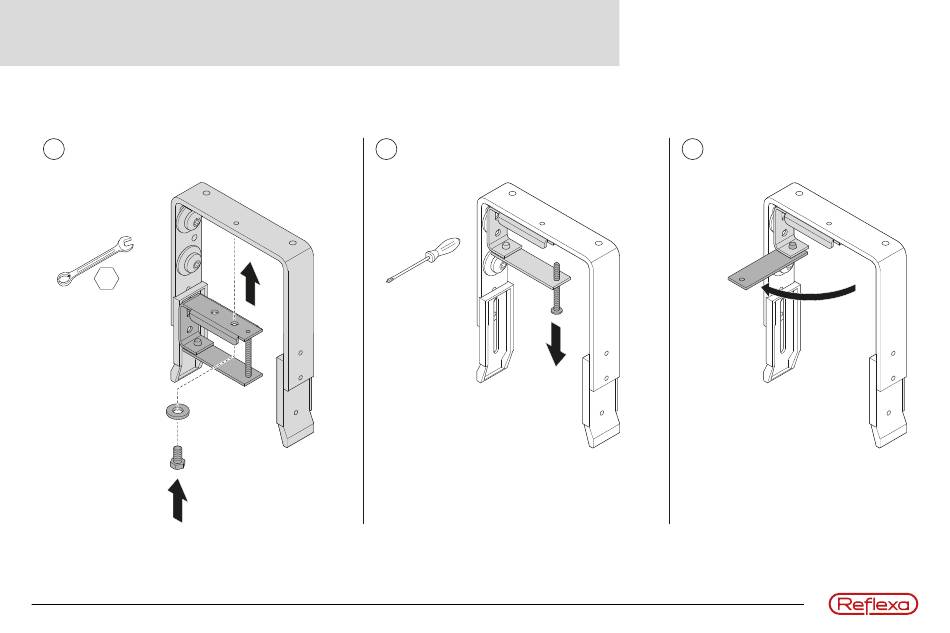 Reflexa