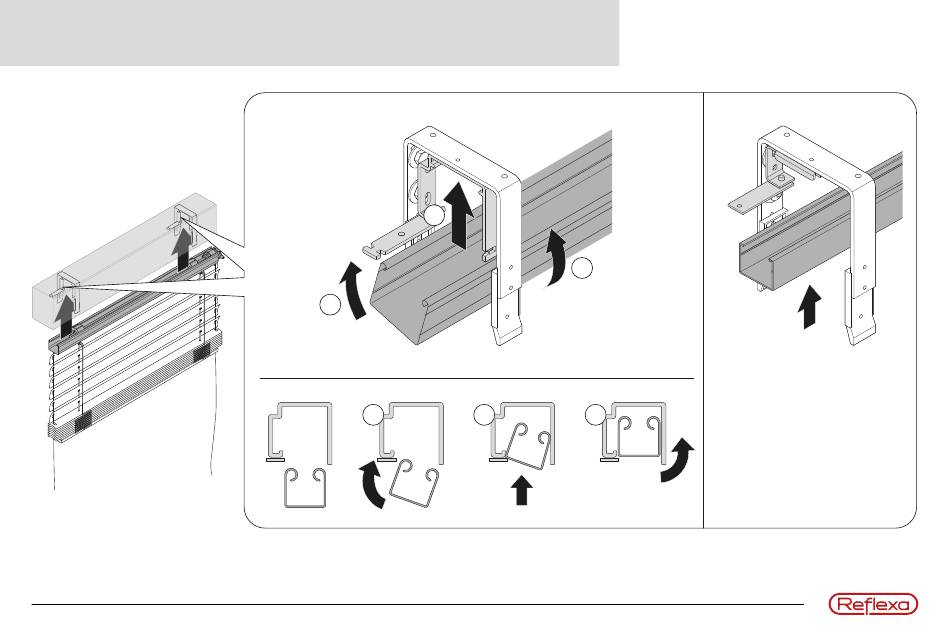 Reflexa