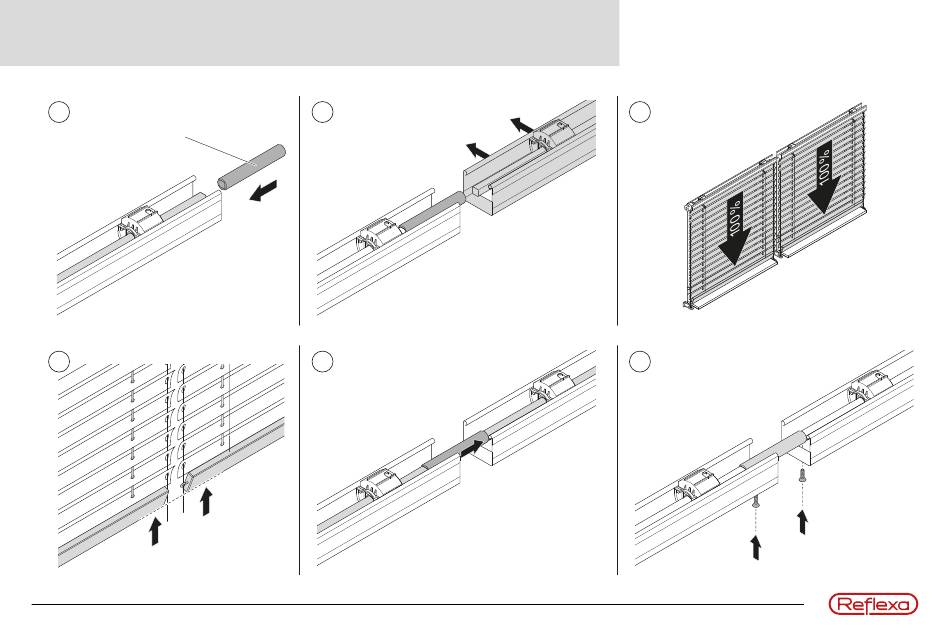 100%

100%

Reflexa