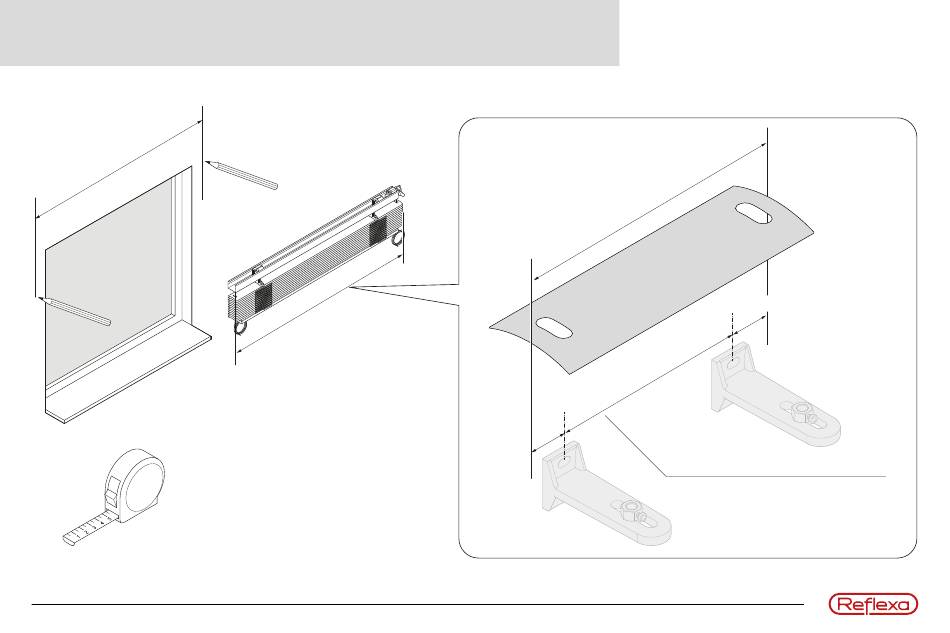 Reflexa