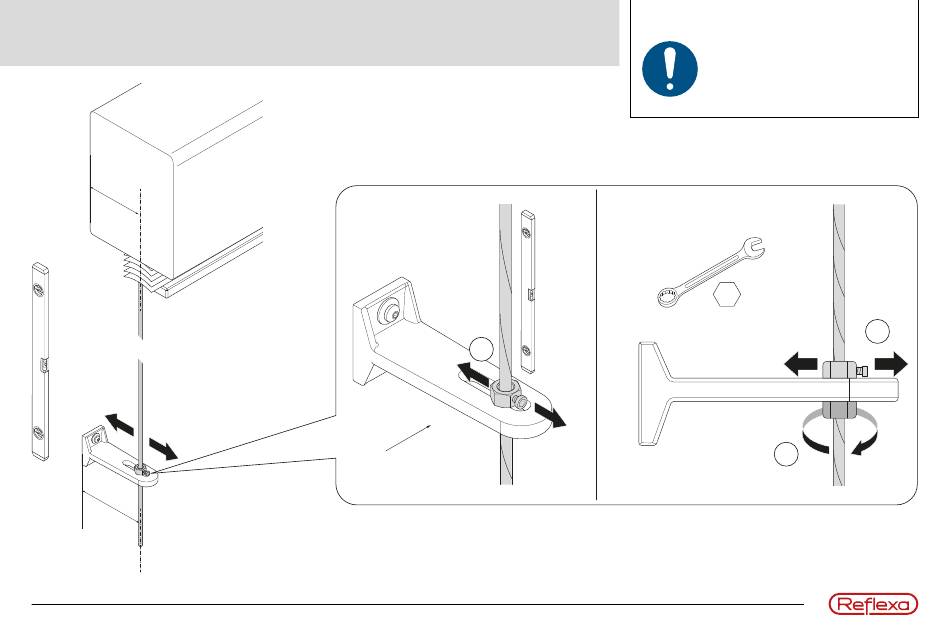 Reflexa