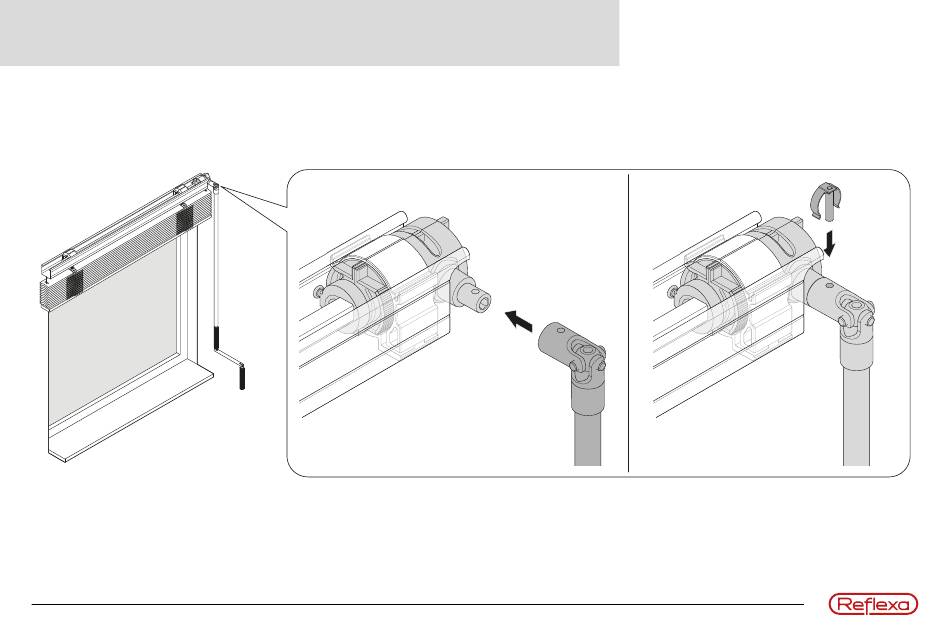 Reflexa