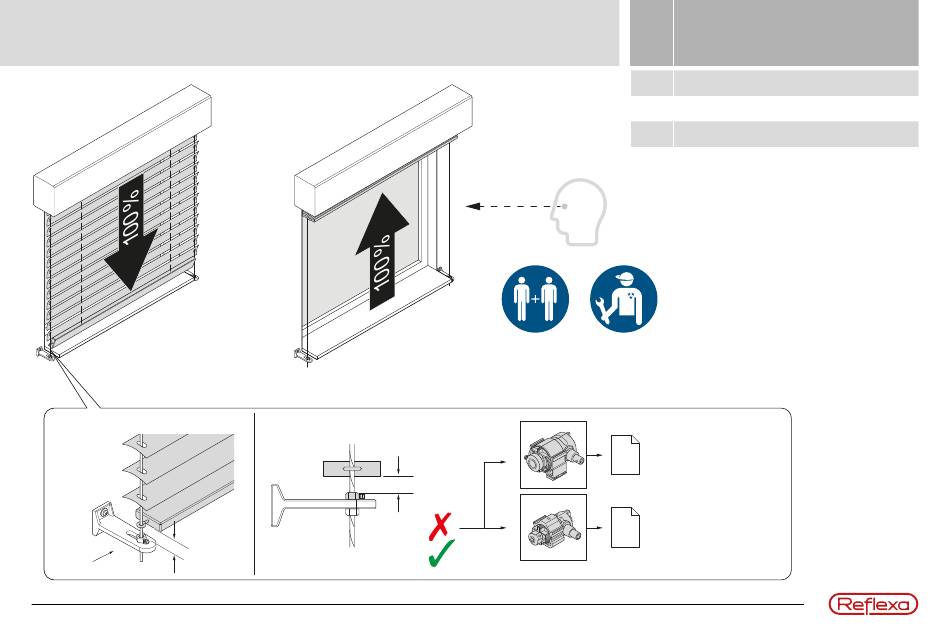 100%

100%

Reflexa