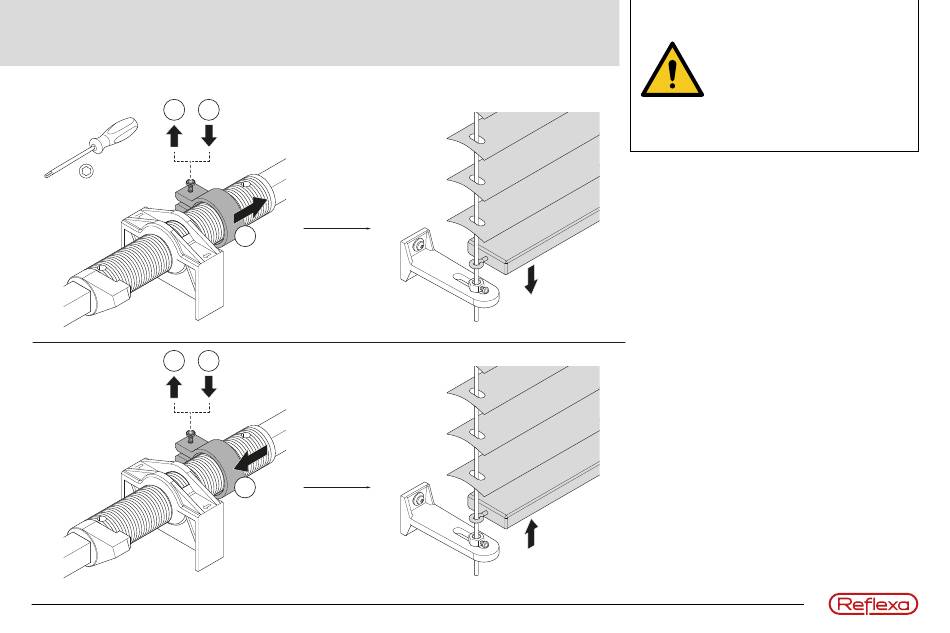 Reflexa