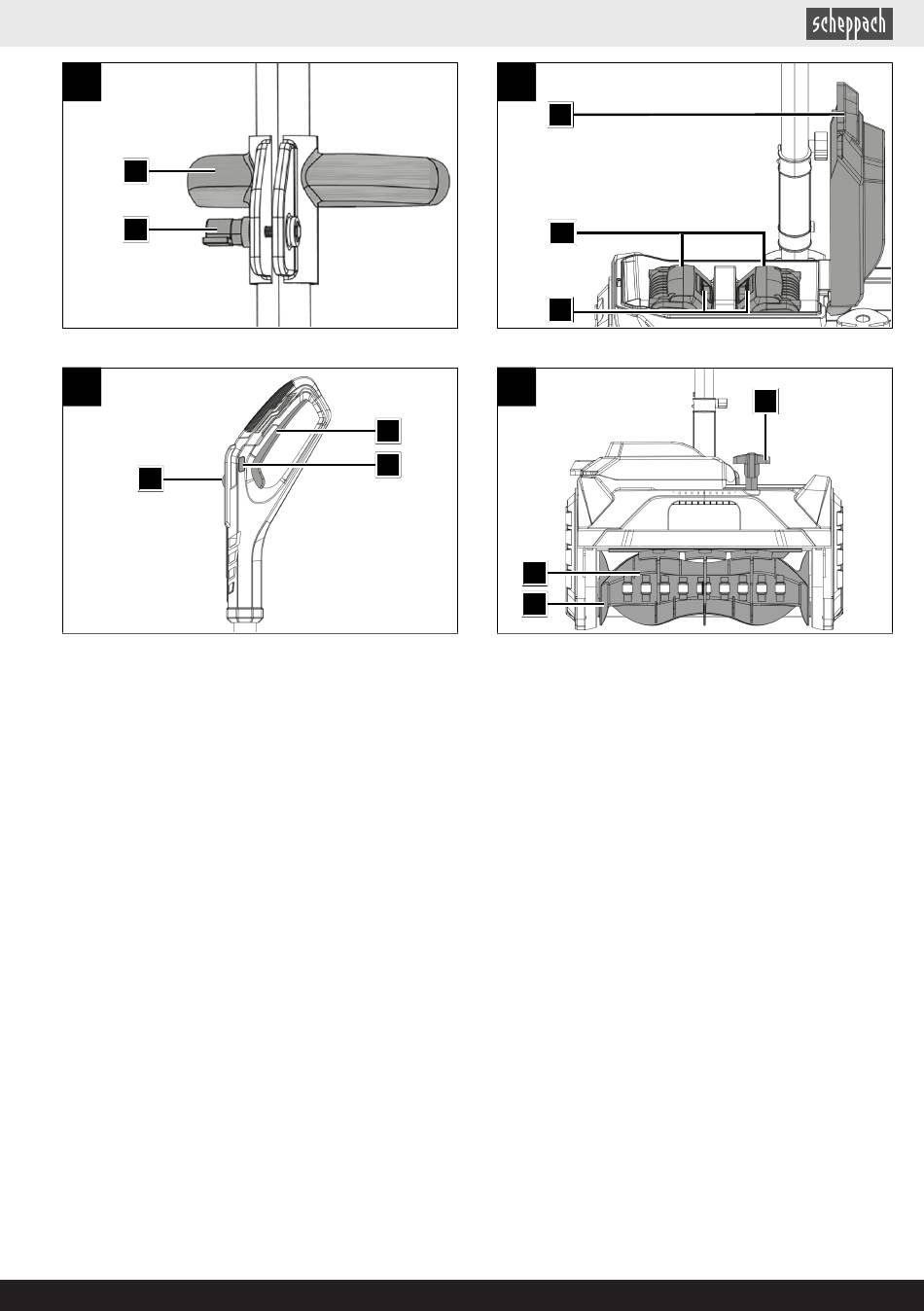 scheppach