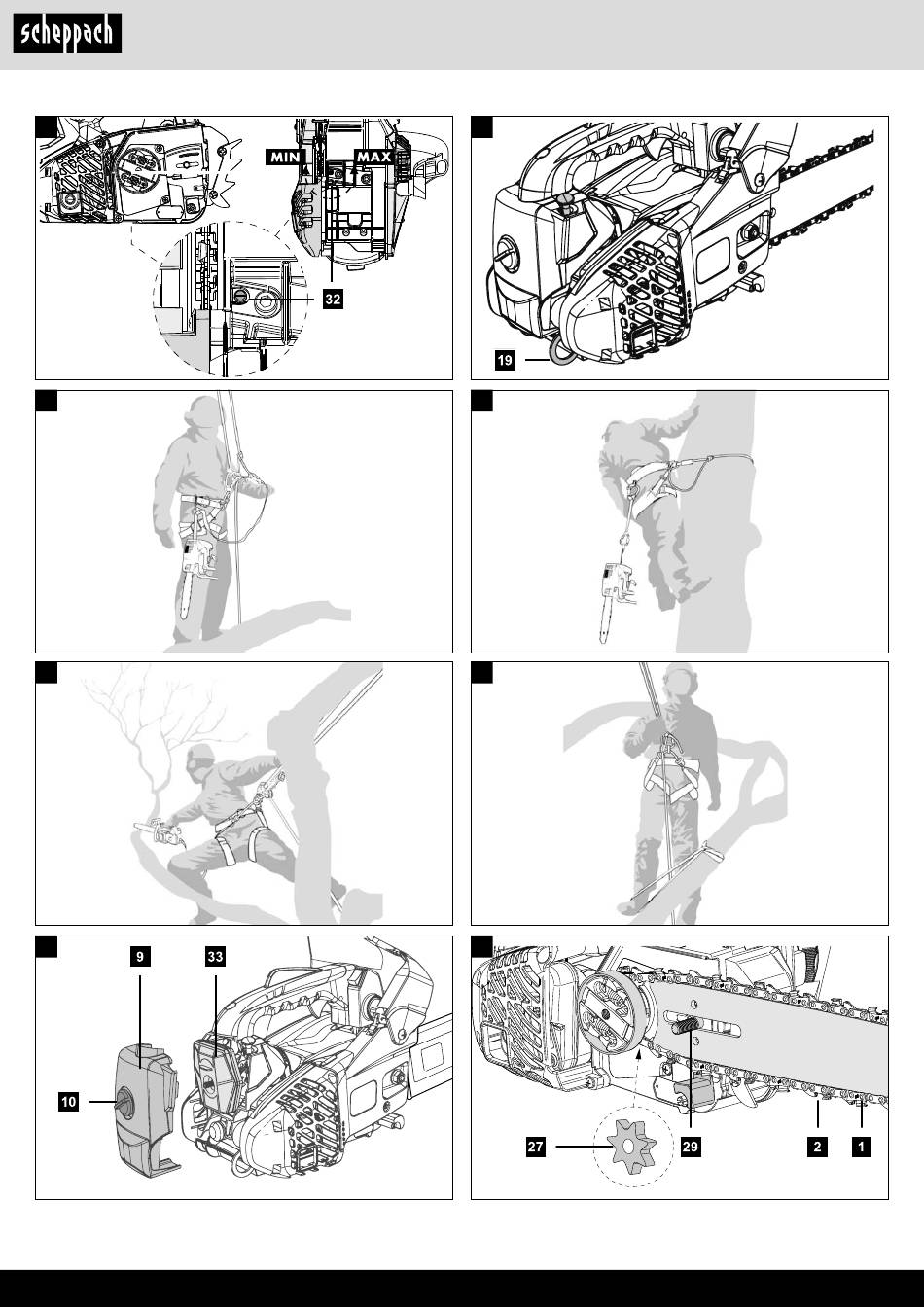 scheppach

MIN
MAX
32

19

9
33
10

27
29
2
1