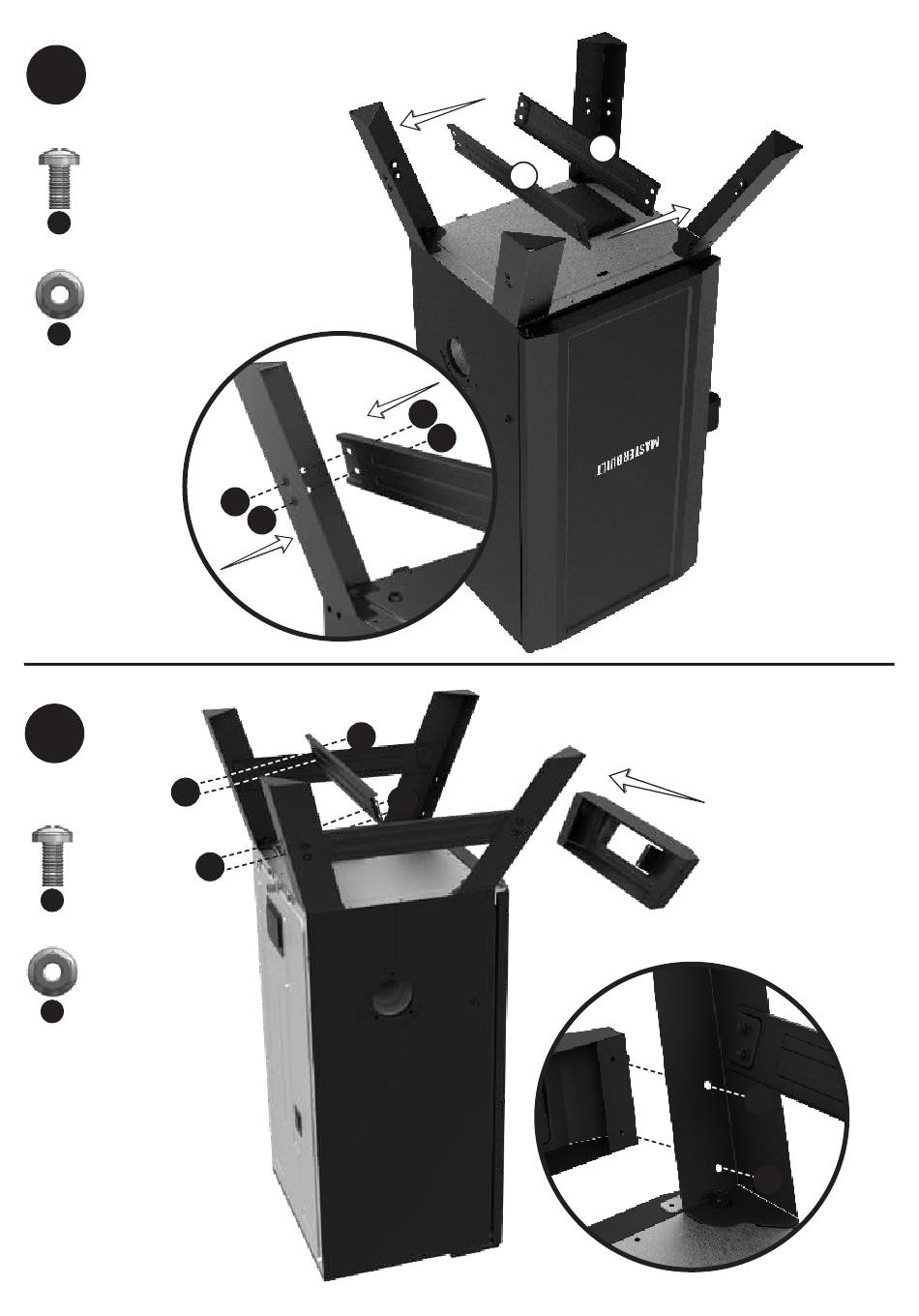 MASTERBUILT