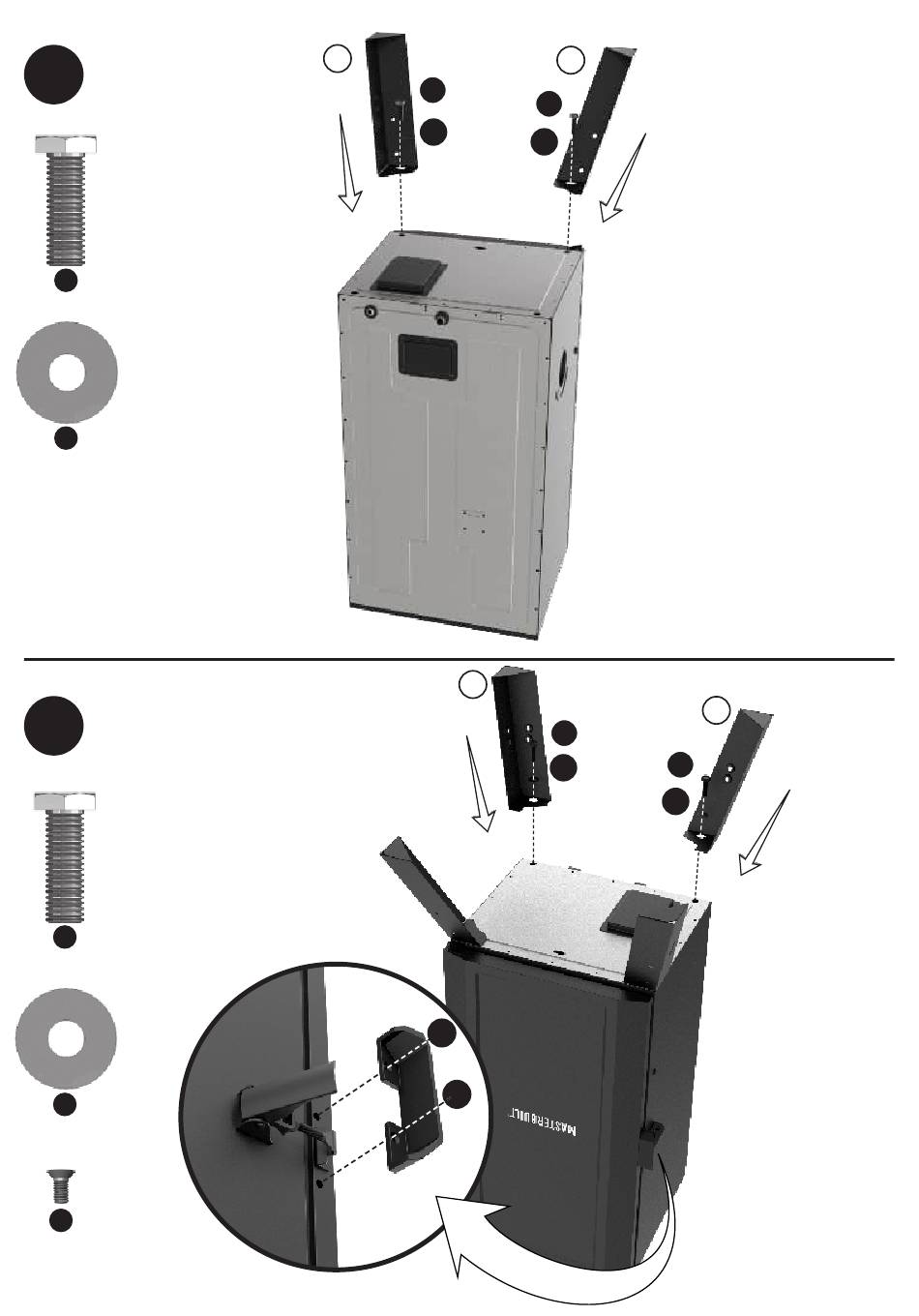 MASTERBUILT