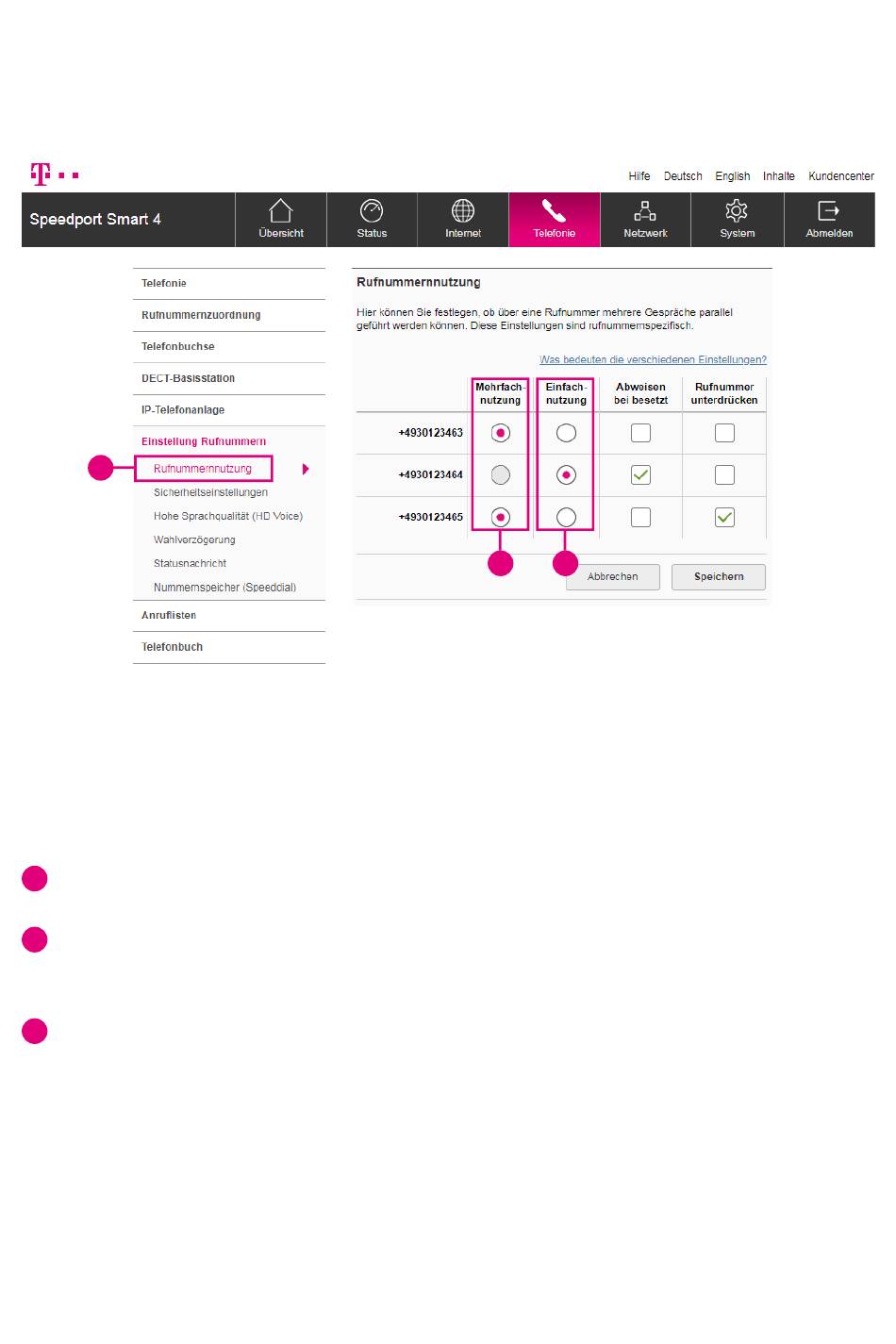 Hilfe Deutsch English Inhalte Kundencenter

Speedport Smart 4

Übersicht Status Internet Telefonie Netzwerk System Abmelden

Telefonie
Rufnummernzuordnung
Telefonbuchse
DECT-Basisstation
IP-Telefonanlage
Einstellung Rufnummern
Rufnummernnutzung
Sicherheitseinstellungen
Hohe Sprachqualität (HD Voice)
Wahlverzögerung
Statusnachricht
Nummernspeicher (Speeddial)
Anruflisten
Telefonbuch

Rufnummernnutzung

Hier können Sie festlegen, ob über eine Rufnummer mehrere Gespräche parallel geführt werden können. Diese Einstellungen sind rufnummernspezifisch.

Was bedeuten die verschiedenen Einstellungen?

| | Mehrfach-nutzung | Einfach-nutzung | Abweisen bei besetzt | Rufnummer unterdrücken |
|---|---|---|---|---|
| +4930123463 | | | | |
| +4930123464 | | | | |
| +4930123465 | | | | |

Abbrechen Speichern