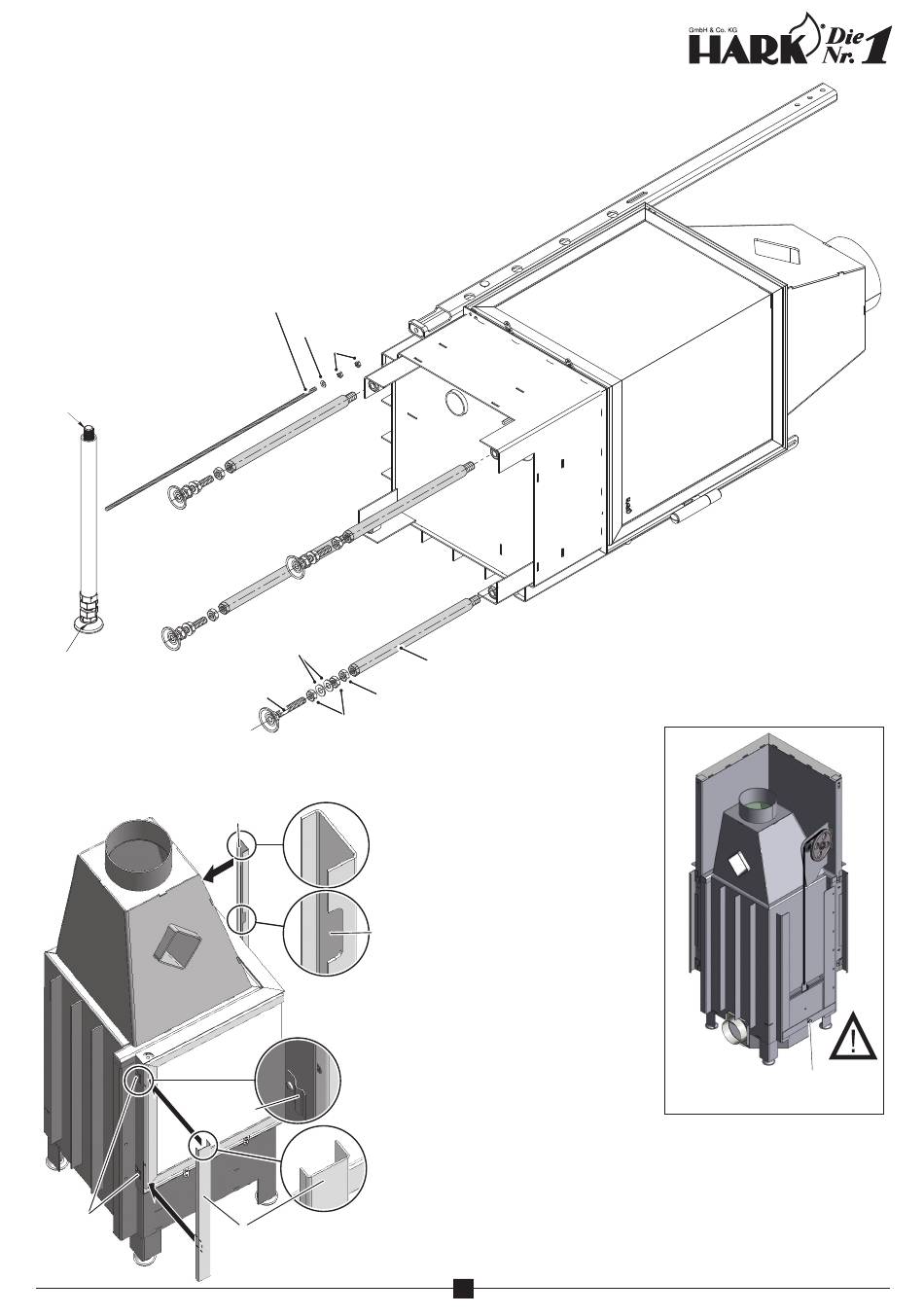 GmbH & Co. KG
HARK Die Nr. 1