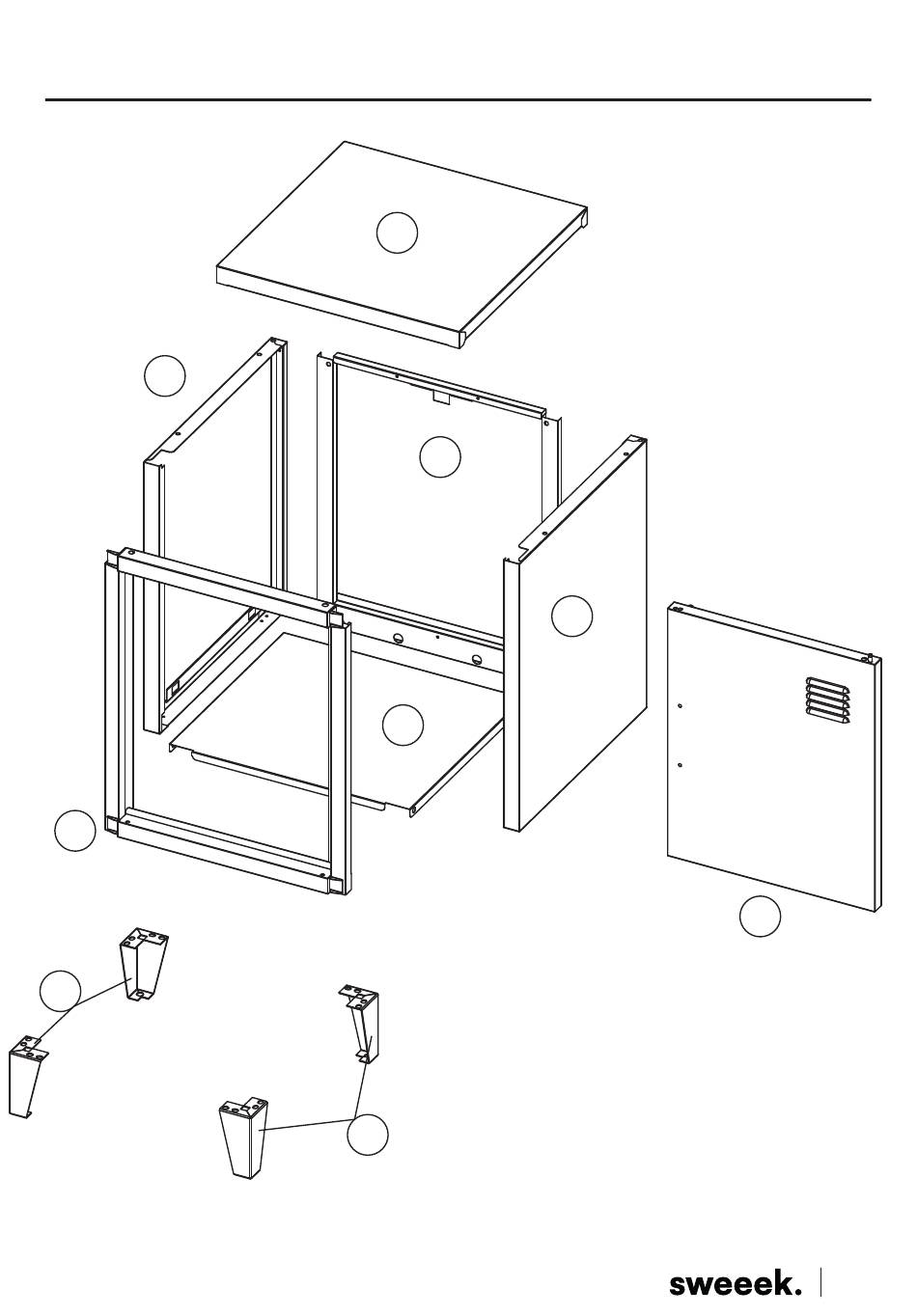 sweeek.