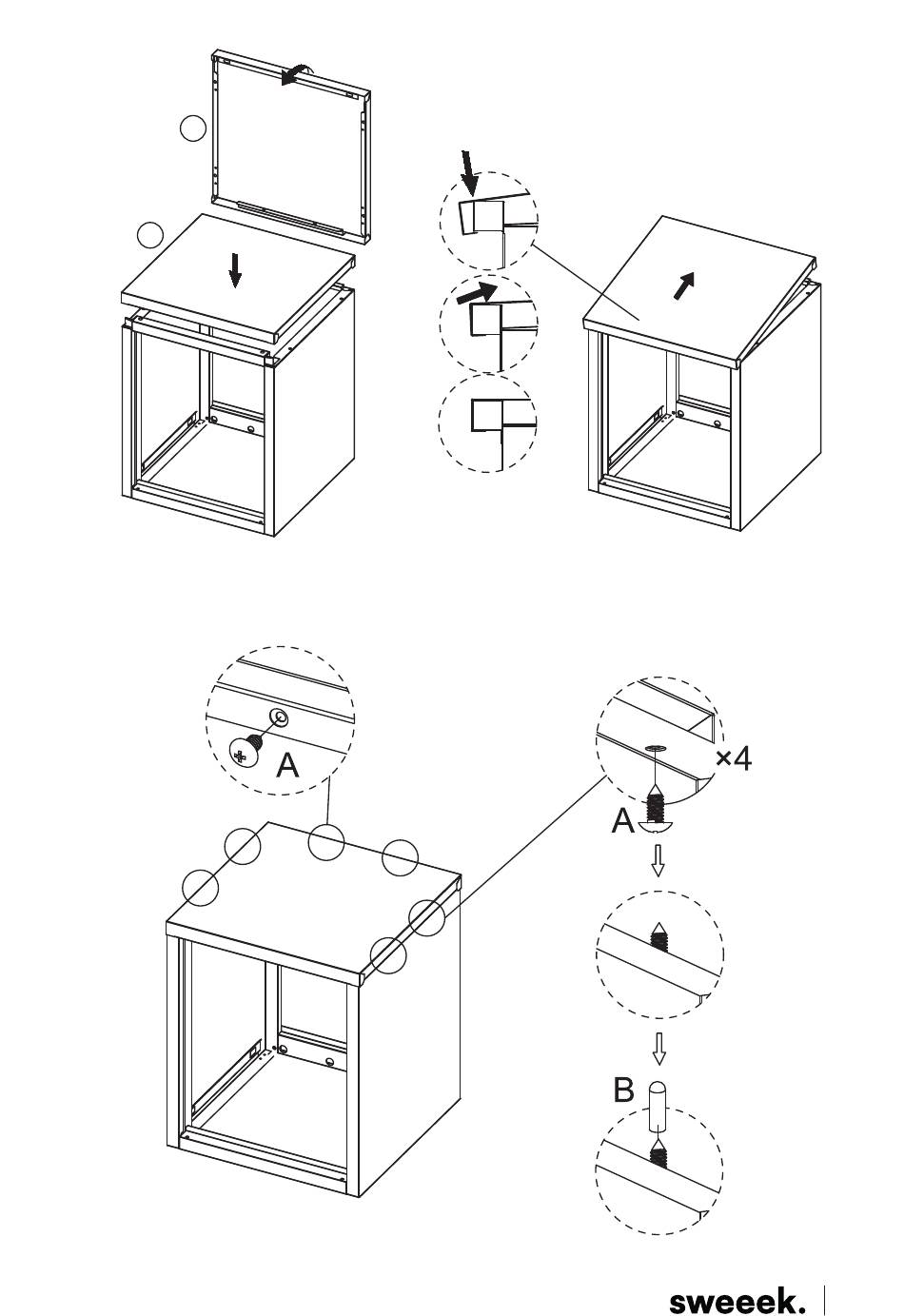 A

×4

A

B

sweeek.