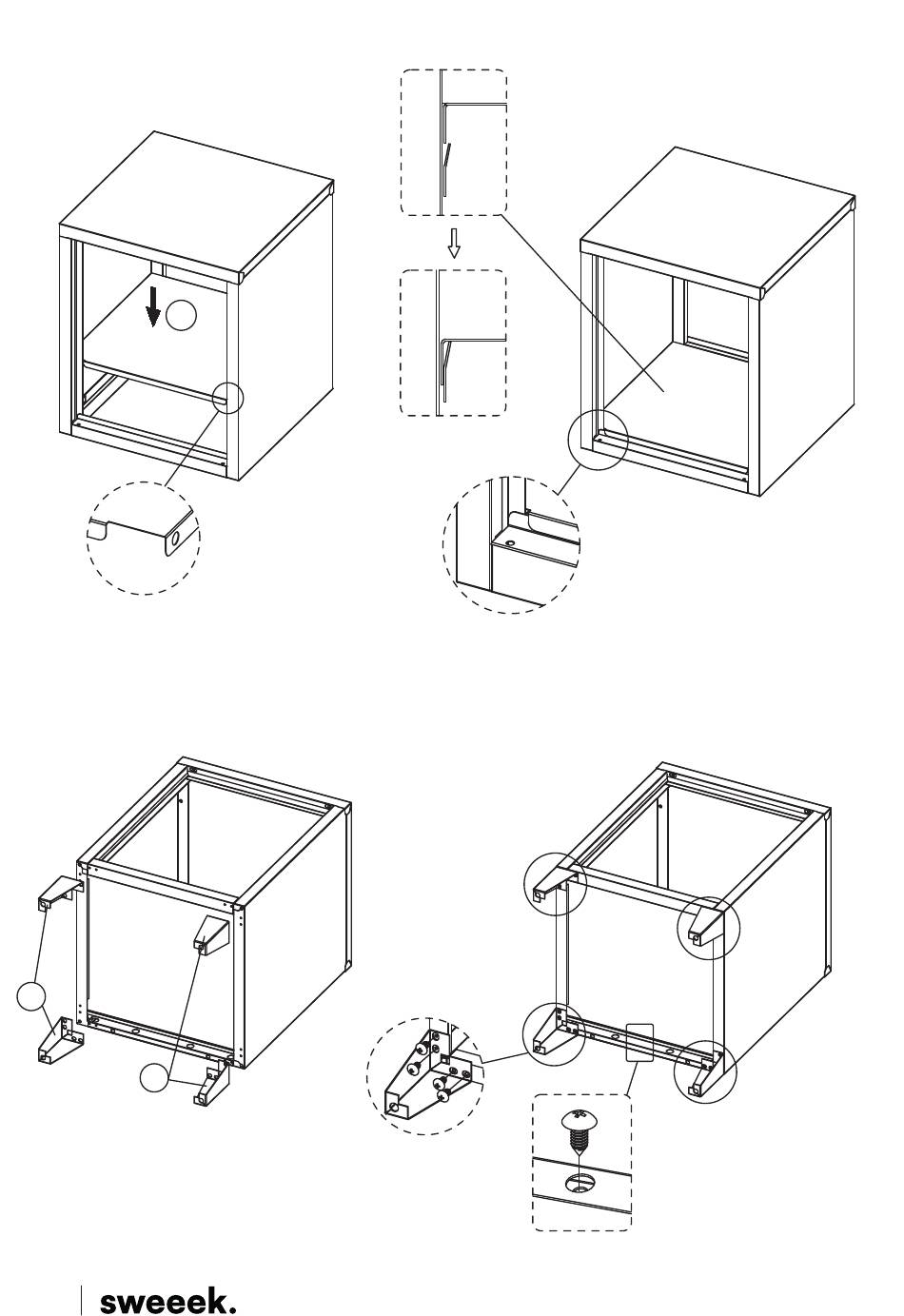 sweeek.