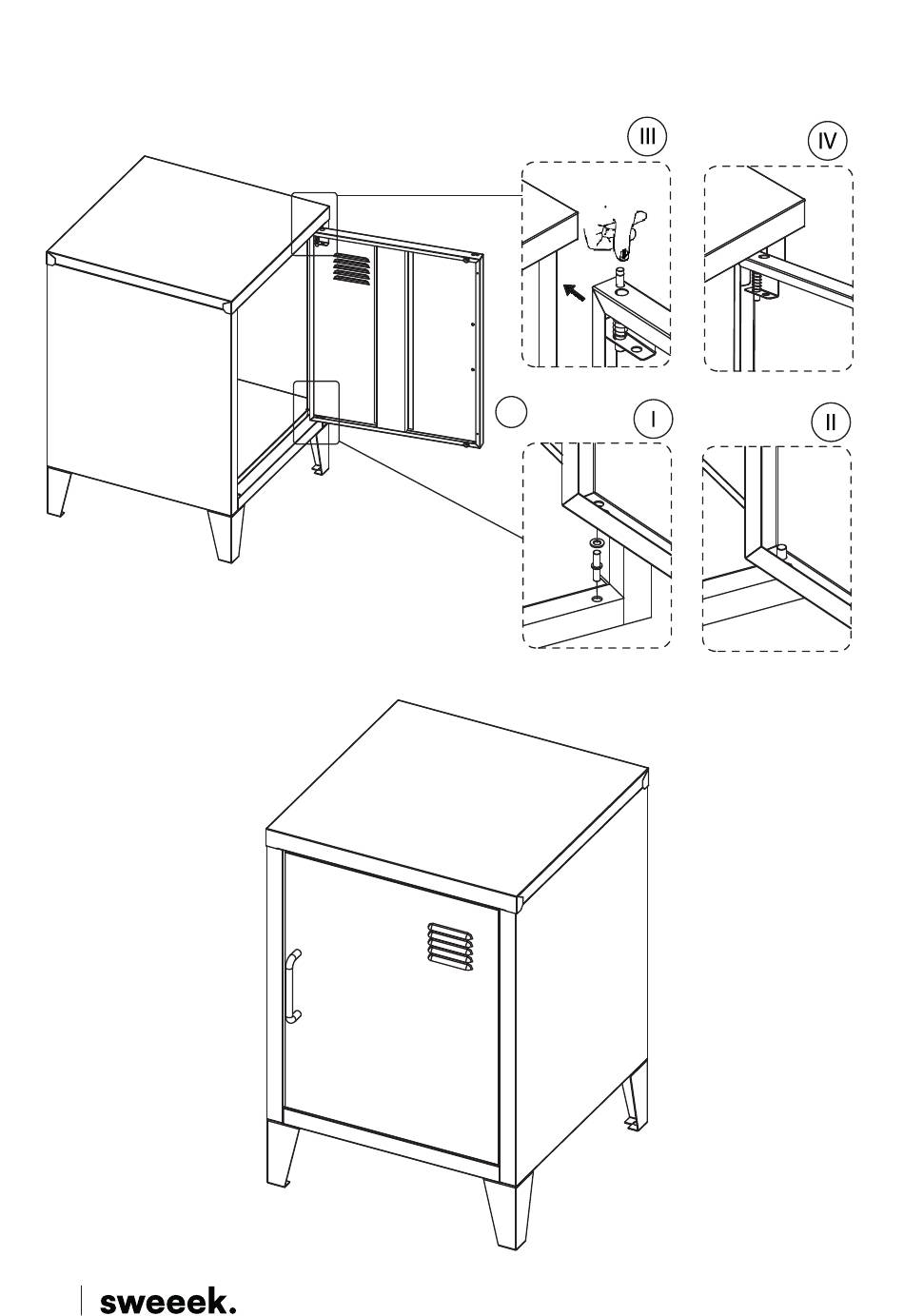 III

IV

I

II

sweeek.