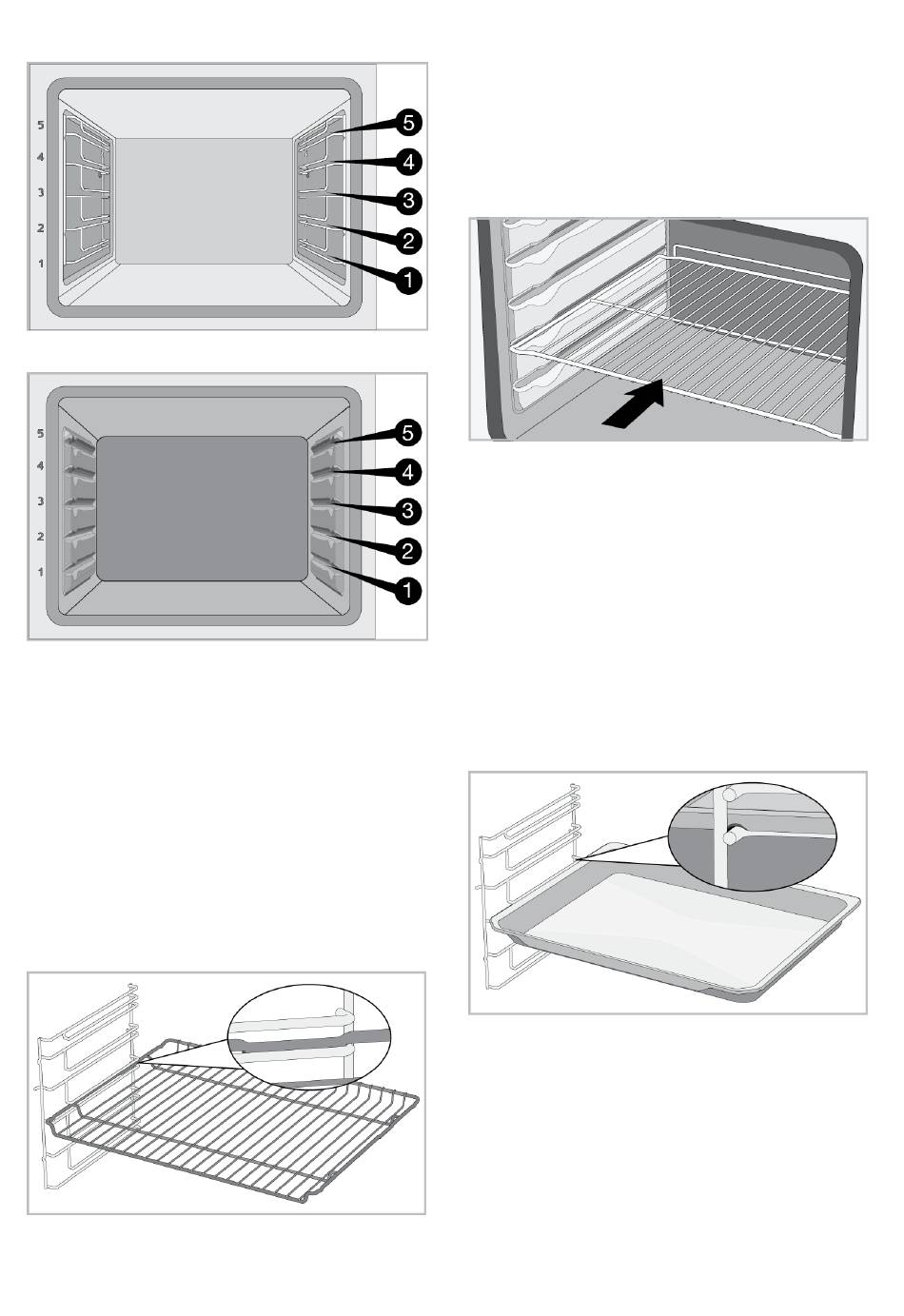 5
4
3
2
1
5
4
3
2
1

5
4
3
2
1
5
4
3
2
1