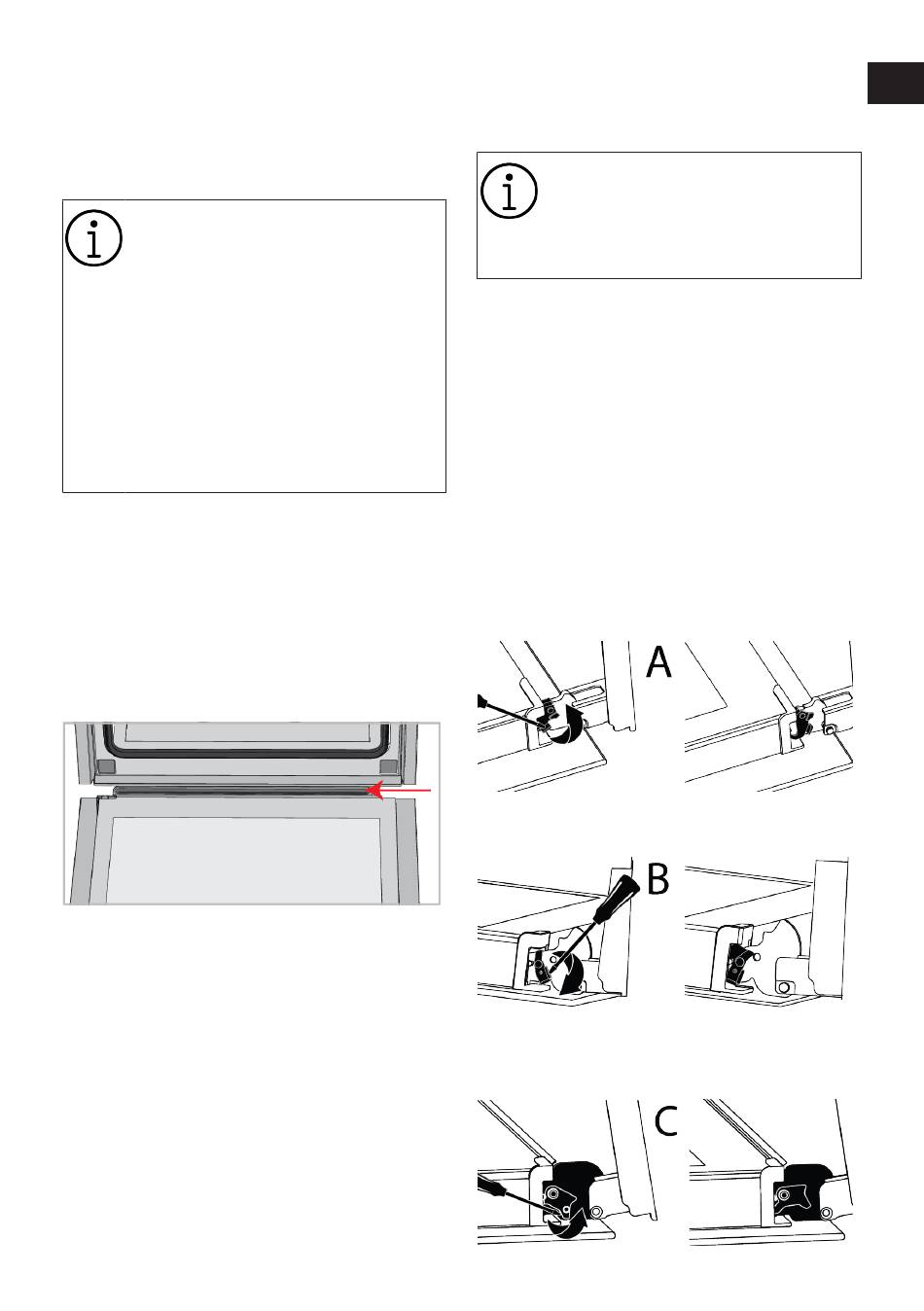 A

B

C