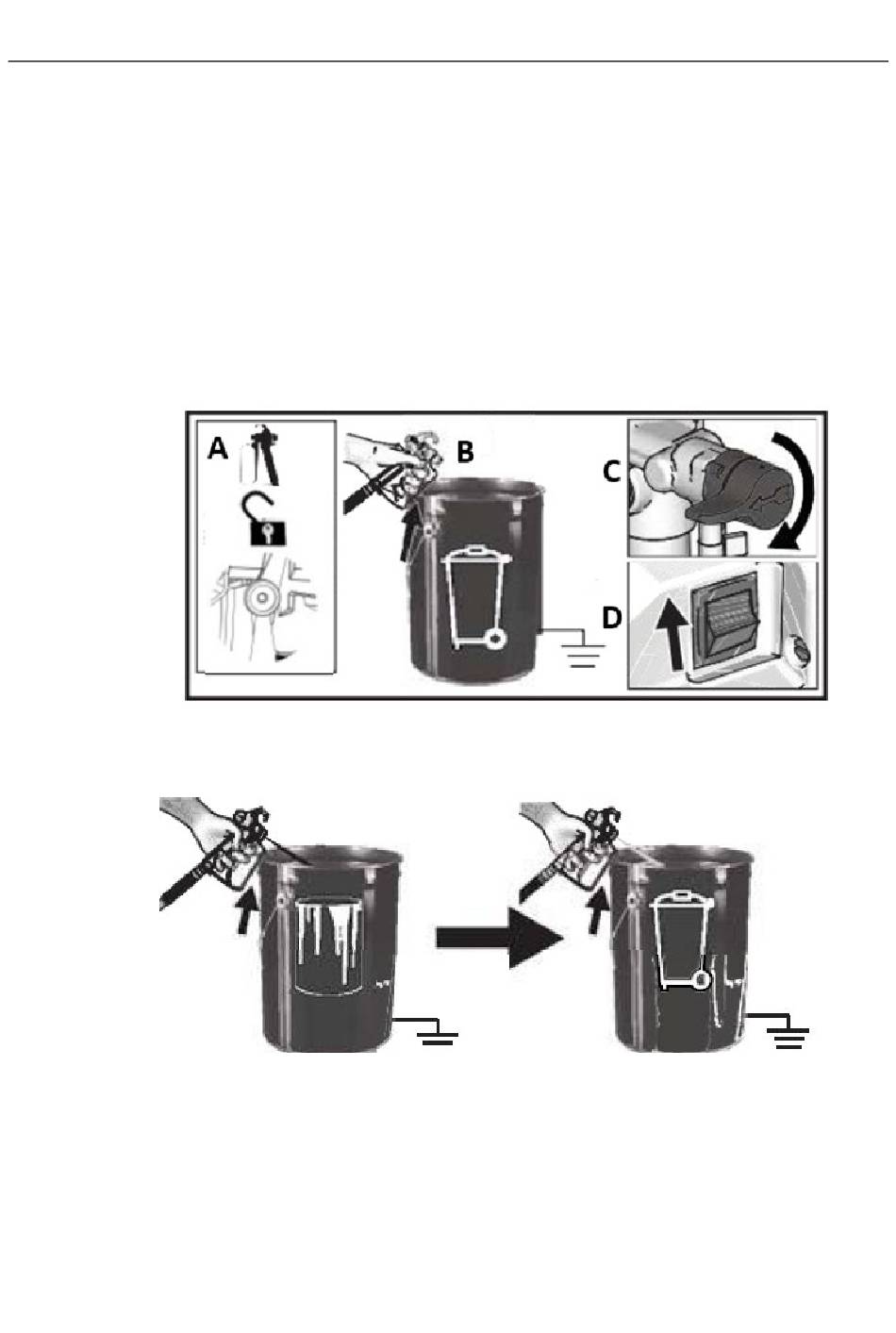 A

B

C

D