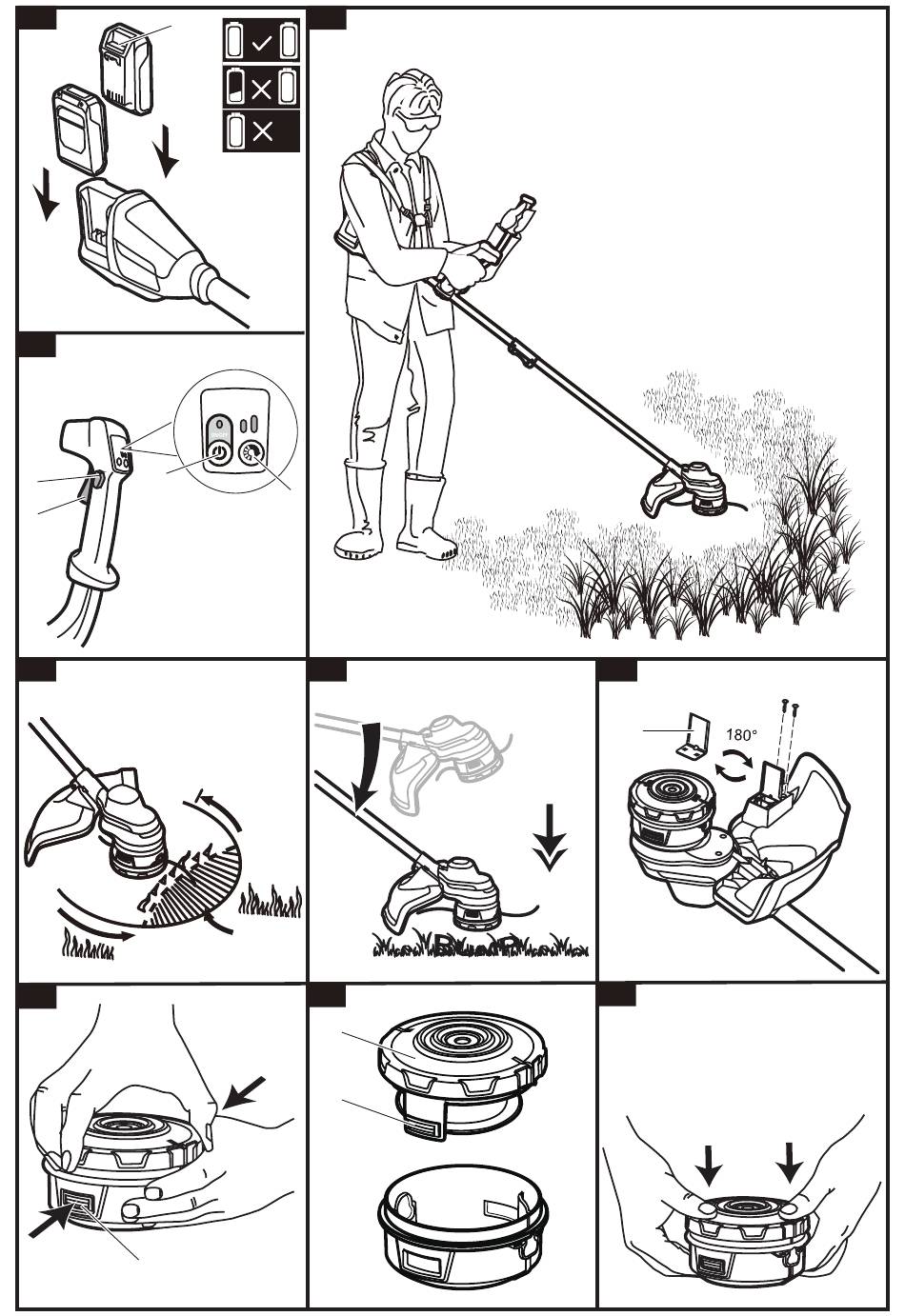 180°