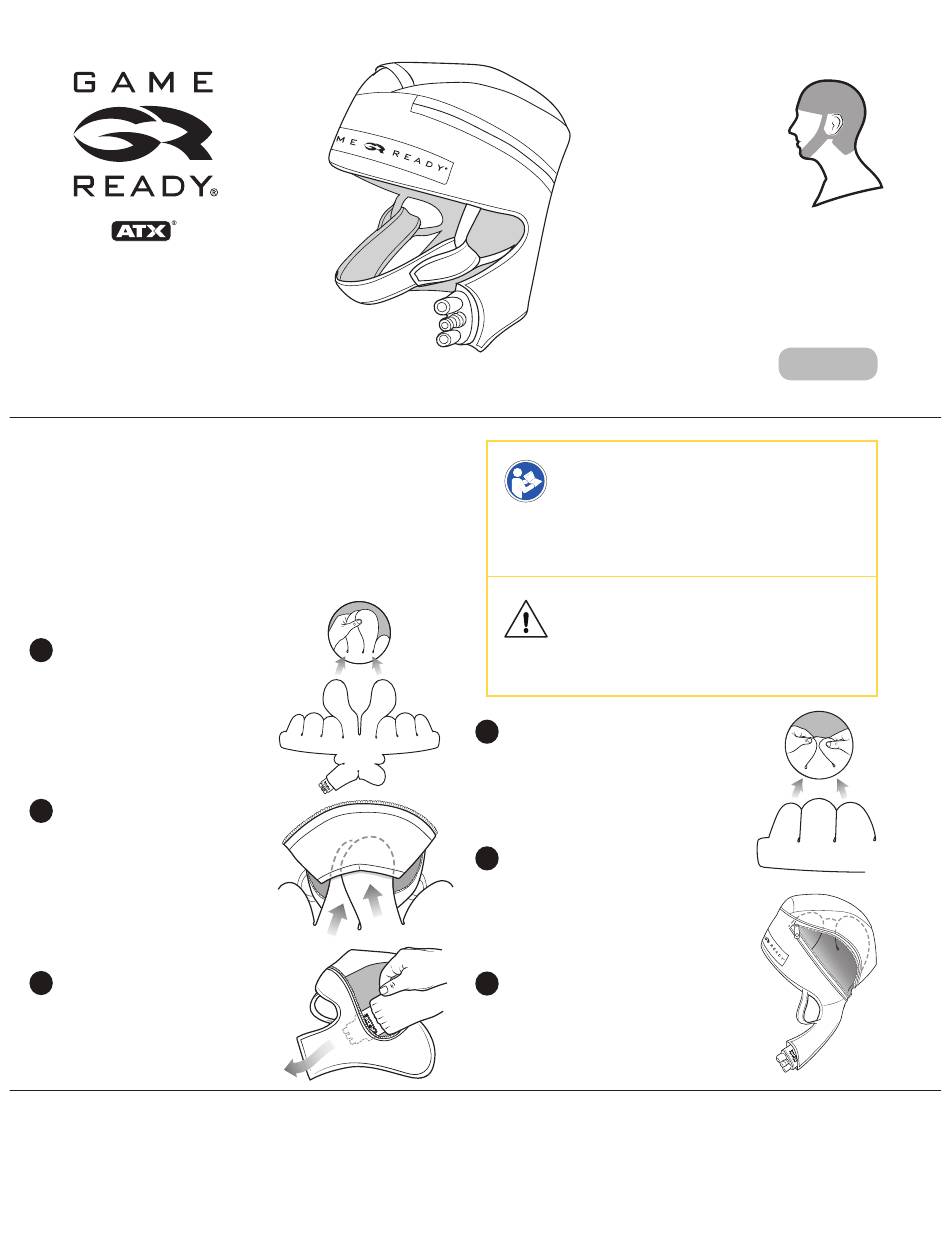 GAME
READY®
ATX®

ME READY®