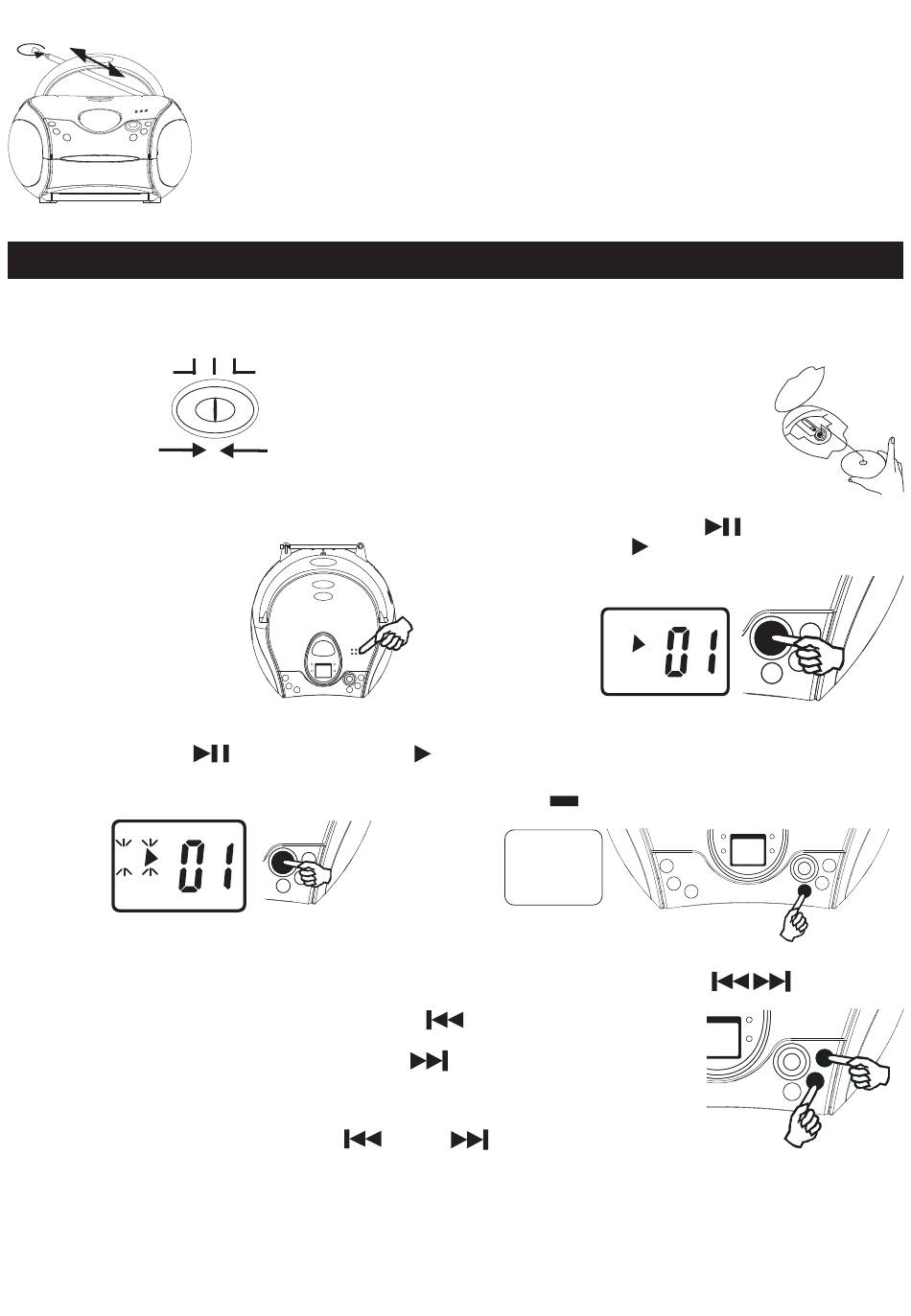 01

01