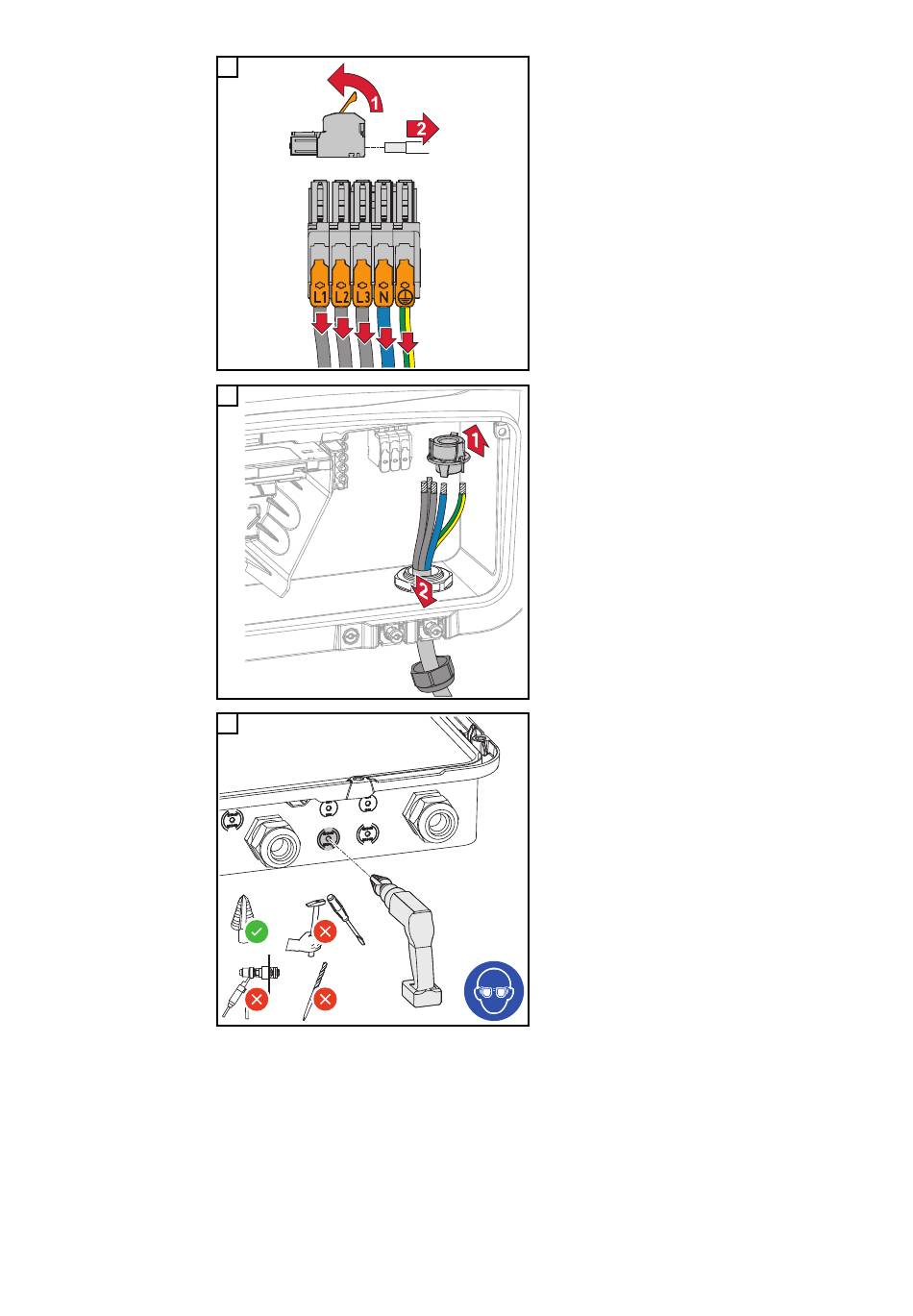 1
2
L1 L2 L3 N

1
2