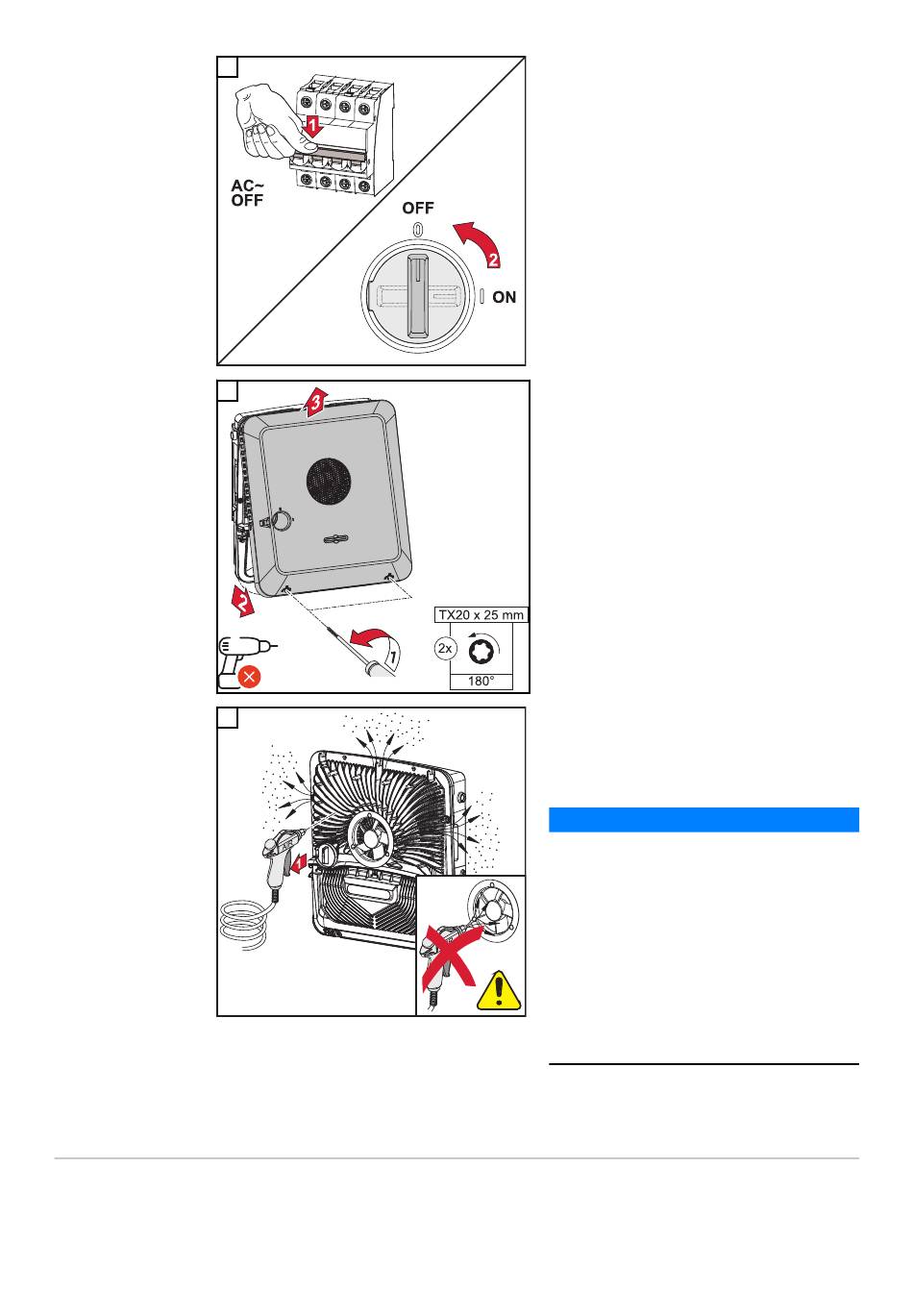 1

AC~
OFF

OFF

2

ON

3

2

1

TX20 x 25 mm

2x

180°

1