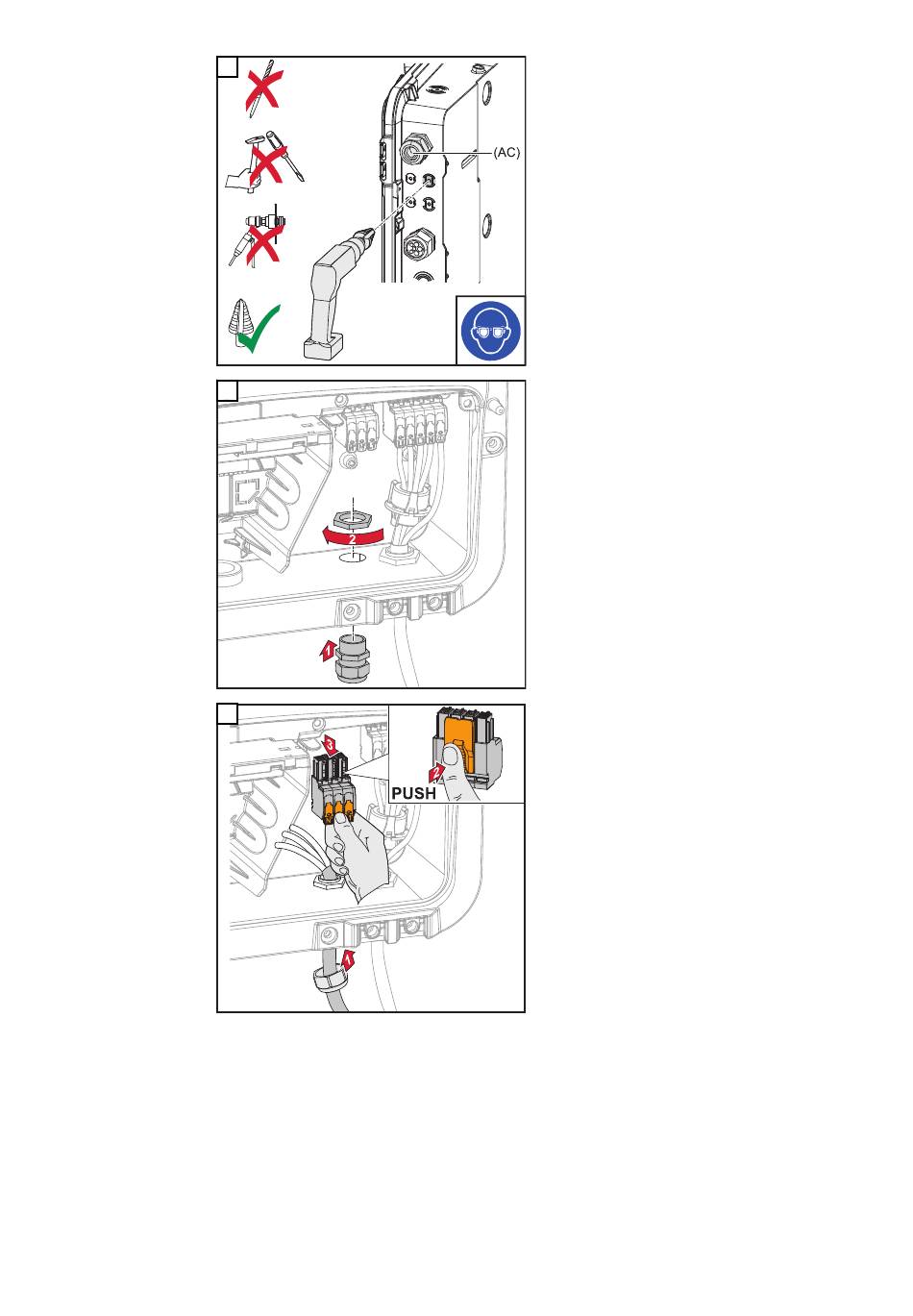 (AC)

2

1

3

2

PUSH

1