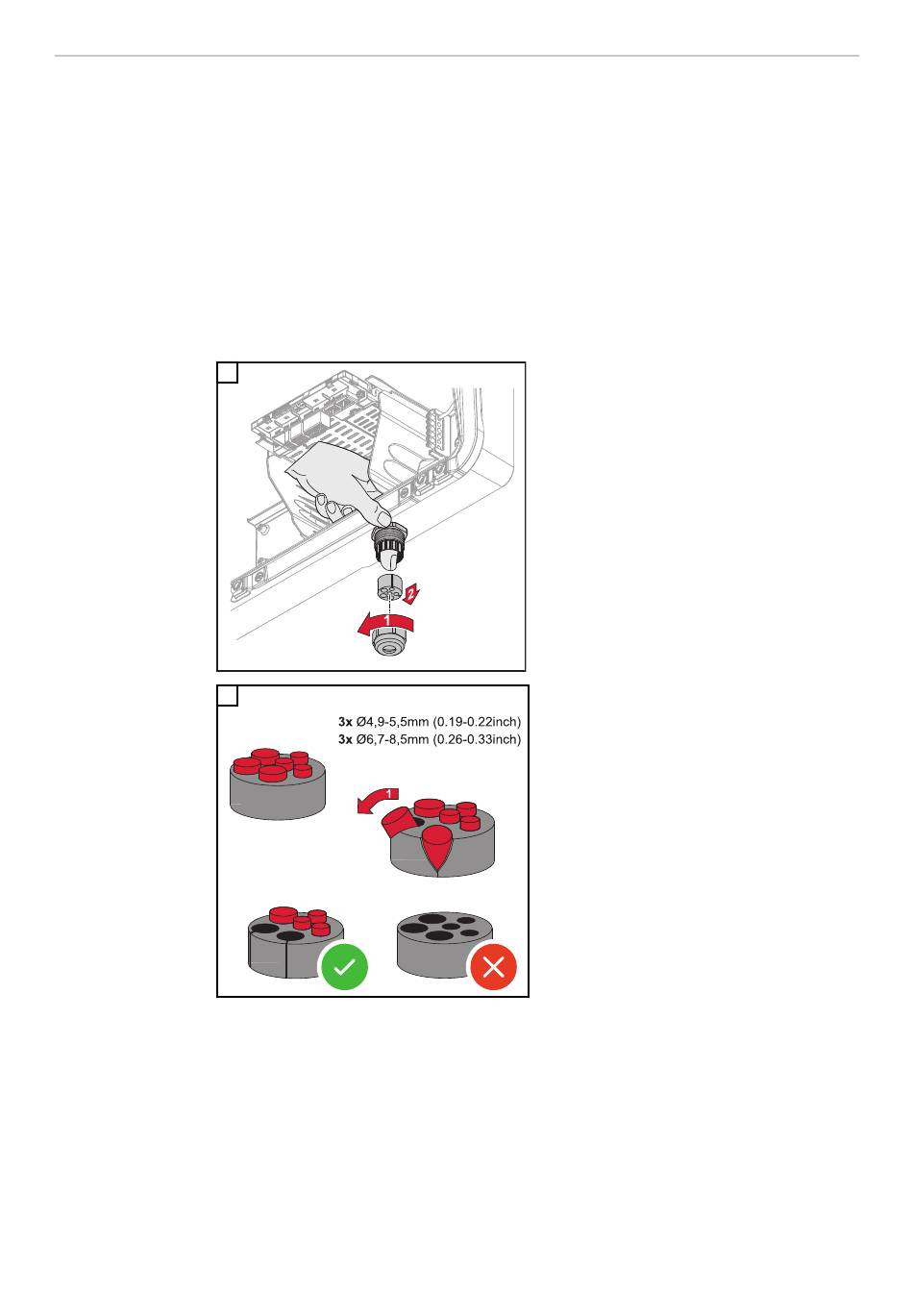 2

1

3x Ø4,9-5,5mm (0.19-0.22inch)
3x Ø6,7-8,5mm (0.26-0.33inch)

1