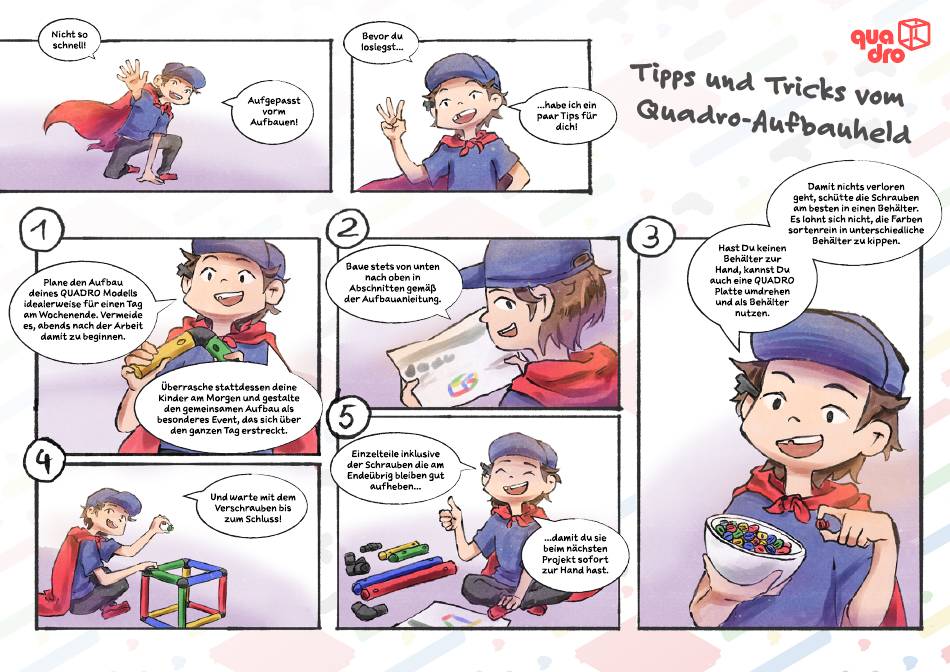 Nicht so schnell!

Aufgepasst vorm Aufbauen!

Bevor du loslegst...

...habe ich ein paar Tips für dich!

qua dro

Tipps und Tricks vom Quadro-Aufbauheld

1

Plane den Aufbau deines QUADRO Modells idealerweise für einen Tag am Wochenende. Vermeide es, abends nach der Arbeit damit zu beginnen.

Überrasche stattdessen deine Kinder am Morgen und gestalte den gemeinsamen Aufbau als besonderes Event, das sich über den ganzen Tag erstreckt.

2

Baue stets von unten nach oben in Abschnitten gemäß der Aufbauanleitung.

3

Damit nichts verloren geht, schütte die Schrauben am besten in einen Behälter. Es lohnt sich nicht, die Farben sortenrein in unterschiedliche Behälter zu kippen.

Hast Du keinen Behälter zur Hand, kannst Du auch eine QUADRO Platte umdrehen und als Behälter nutzen.

4

Und warte mit dem Verschrauben bis zum Schluss!

5

Einzelteile inklusive der Schrauben die am Endeübrig bleiben gut aufheben...

...damit du sie beim nächsten Projekt sofort zur Hand hast.