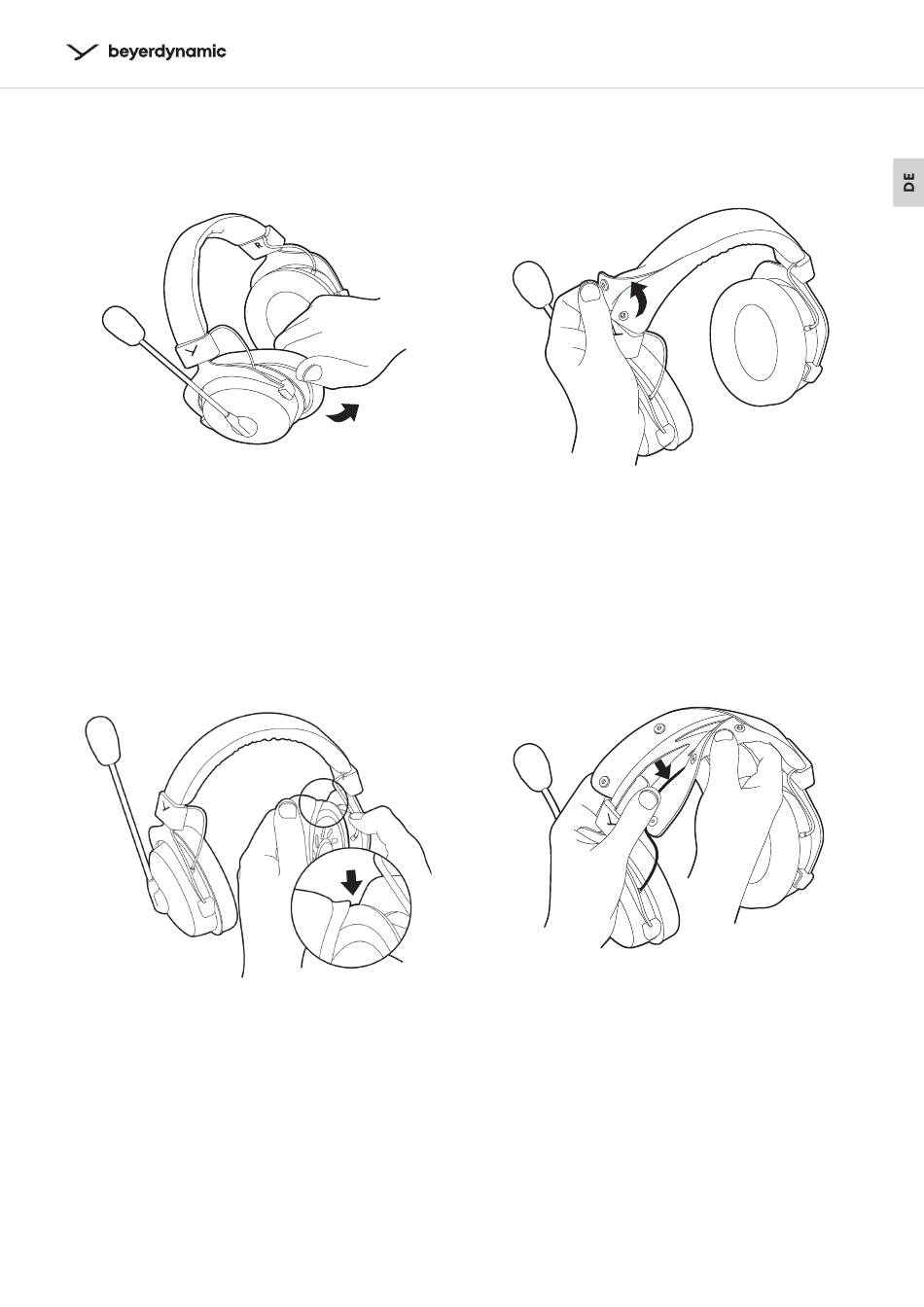 beyerdynamic

DE